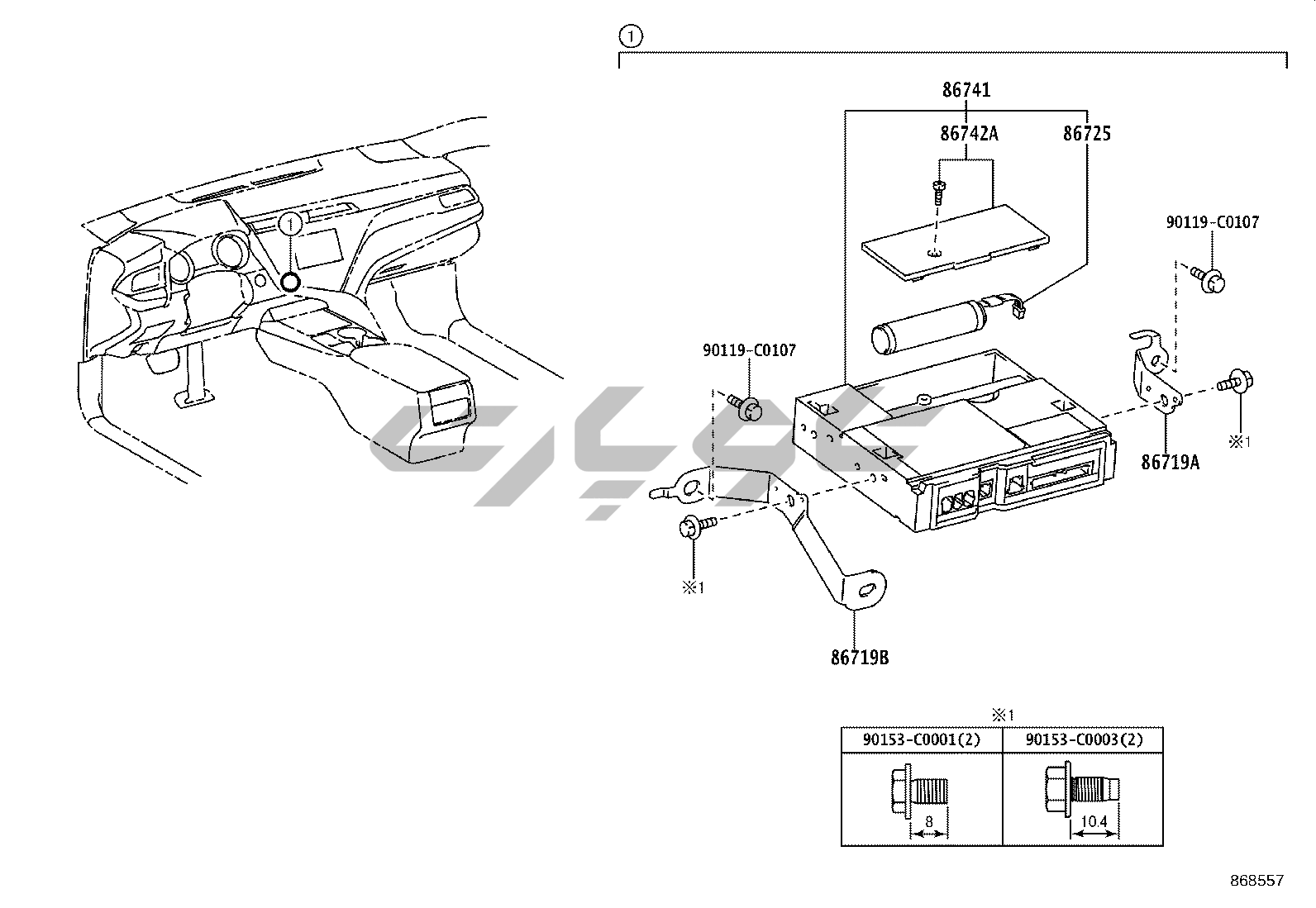 ①

①

86741

86742A

86725

90119-C0107

90119-C0107

※1

86719A

※1

86719B

※1

| 90153-C0001(2) | 90153-C0003(2) |
|---|---|
| 8 | 10.4 |

868557