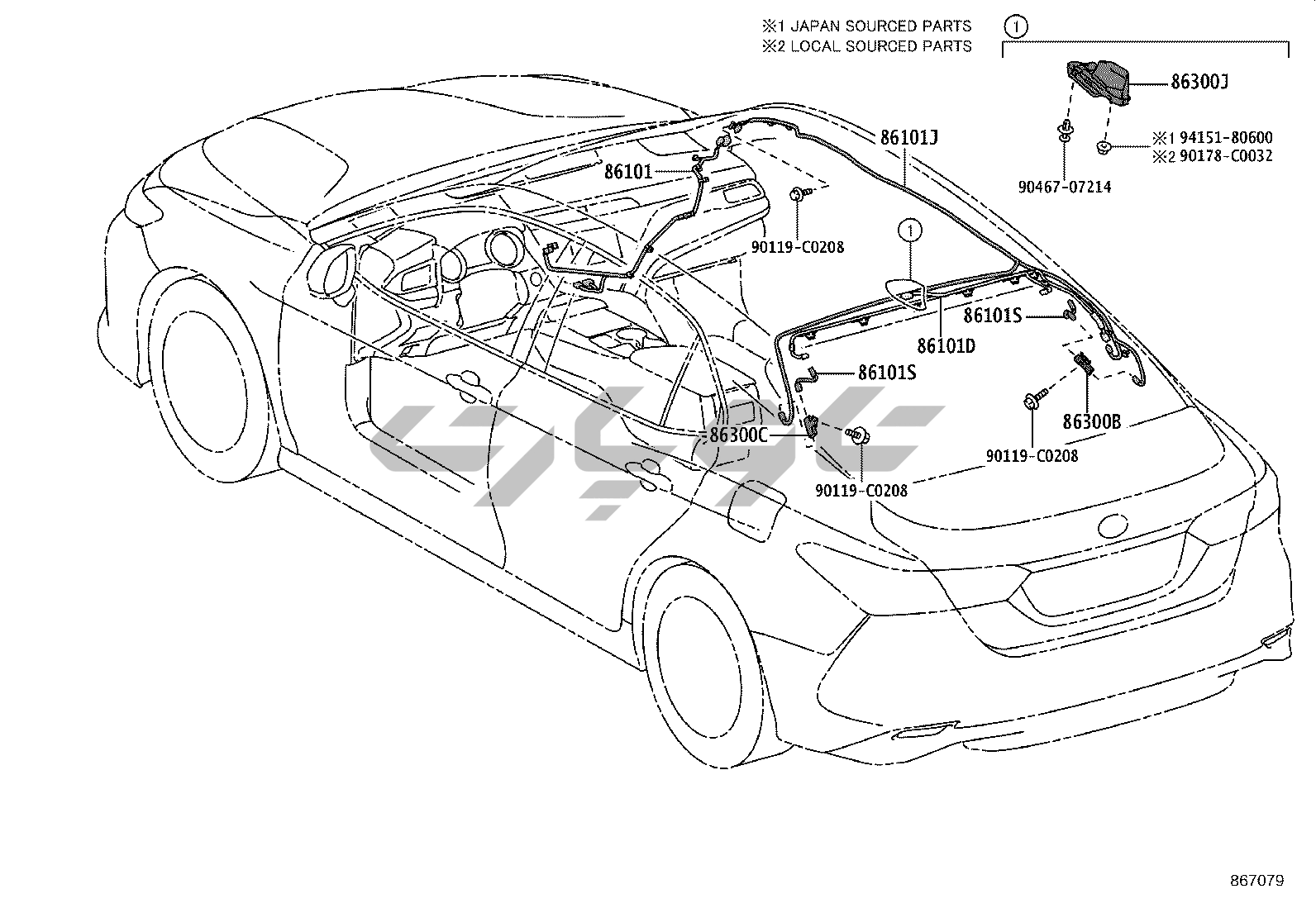 ※1 JAPAN SOURCED PARTS
※2 LOCAL SOURCED PARTS

①

86300J

※1 94151-80600
※2 90178-C0032

90467-07214

86101J

86101

90119-C0208

①

86101S

86101D

86101S

86300B

90119-C0208

86300C

90119-C0208

867079