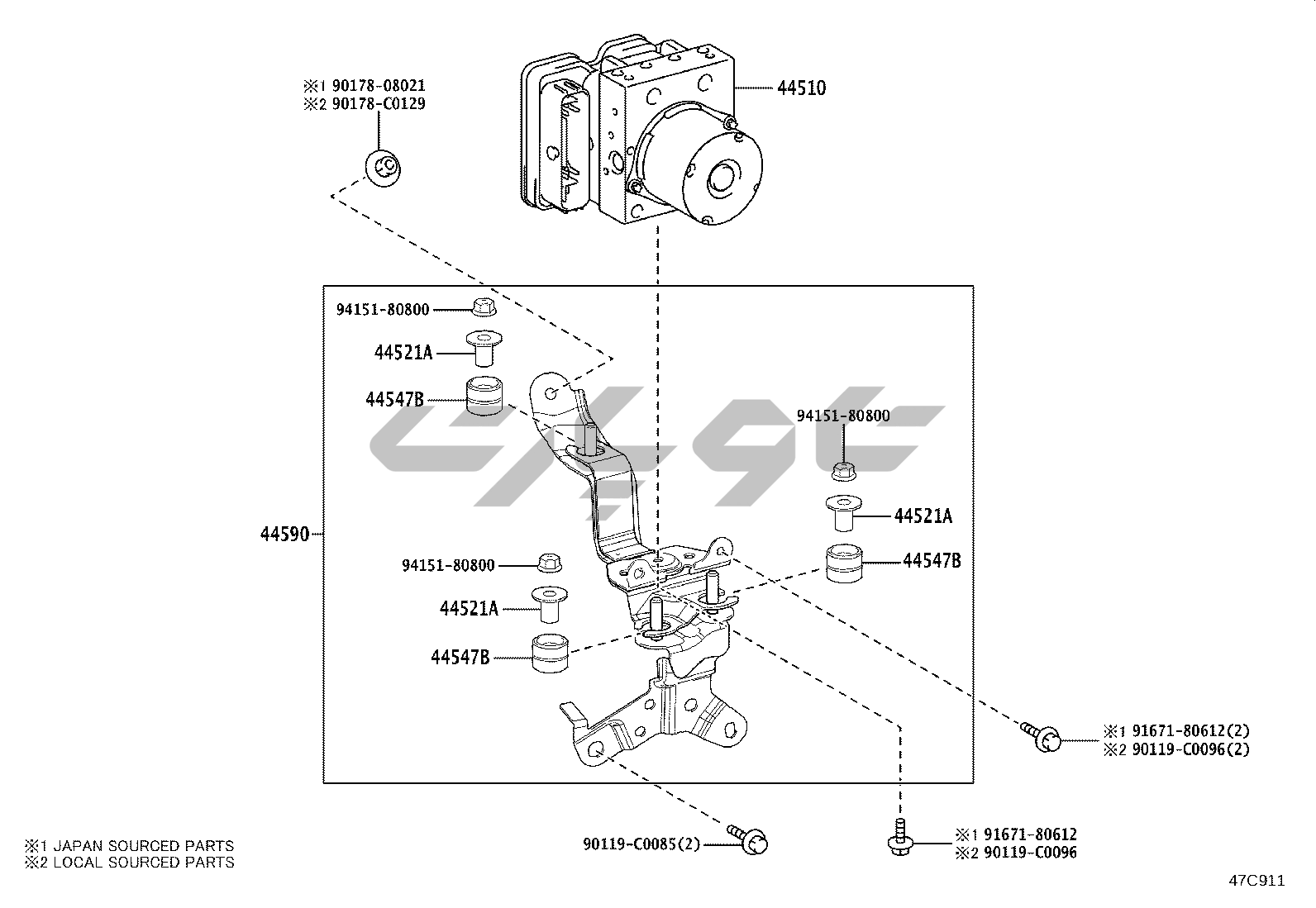 ※1 90178-08021
※2 90178-C0129

44510

94151-80800

44521A

44547B

94151-80800

44521A

44547B

44590

94151-80800

44521A

44547B

※1 91671-80612(2)
※2 90119-C0096(2)

90119-C0085(2)

※1 91671-80612
※2 90119-C0096

※1 JAPAN SOURCED PARTS
※2 LOCAL SOURCED PARTS

47C911