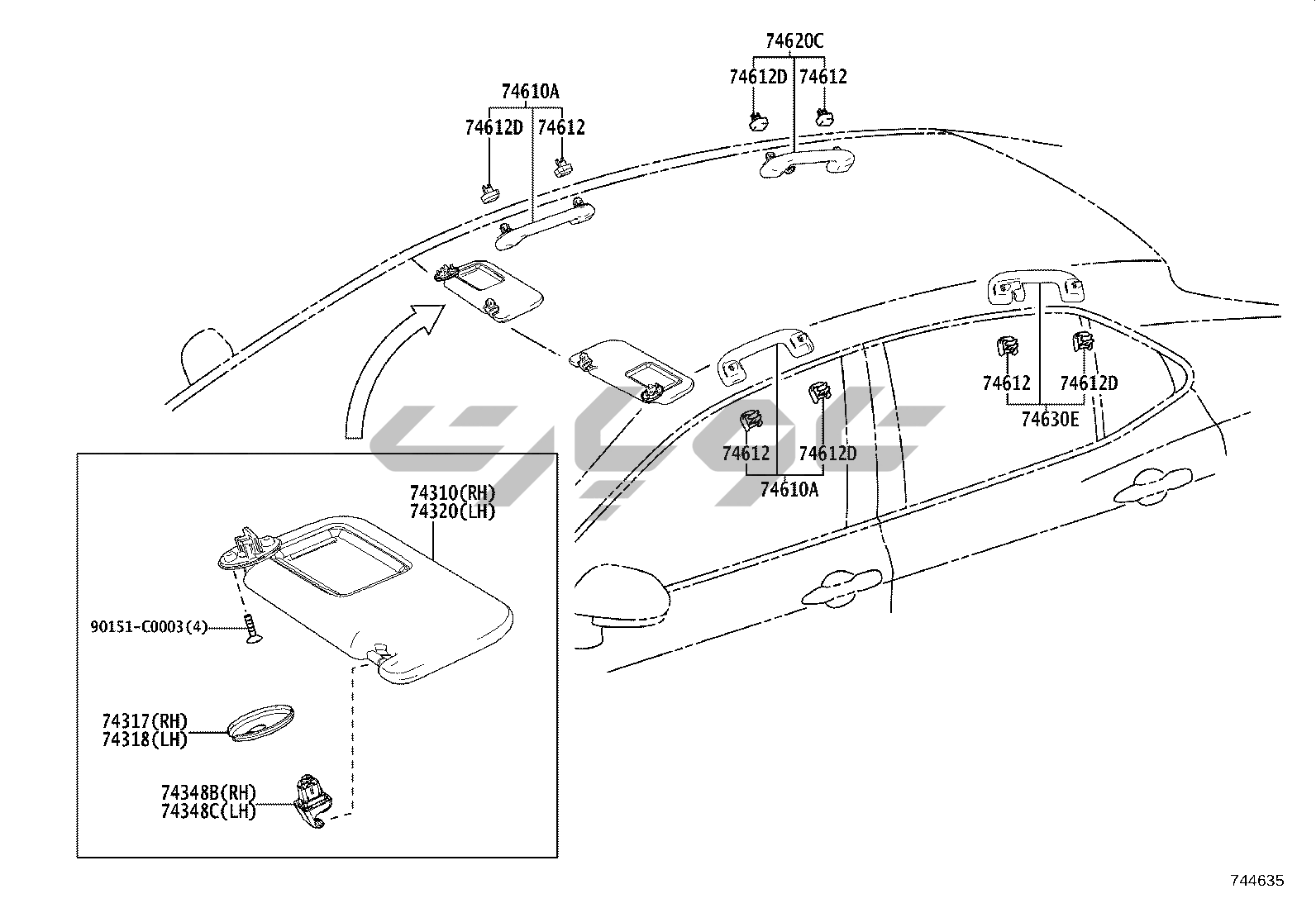 74620C
74612D 74612
74610A
74612D 74612
74612 74612D
74630E
74612 74612D
74610A
74310(RH)
74320(LH)
90151-C0003(4)
74317(RH)
74318(LH)
74348B(RH)
74348C(LH)
744635