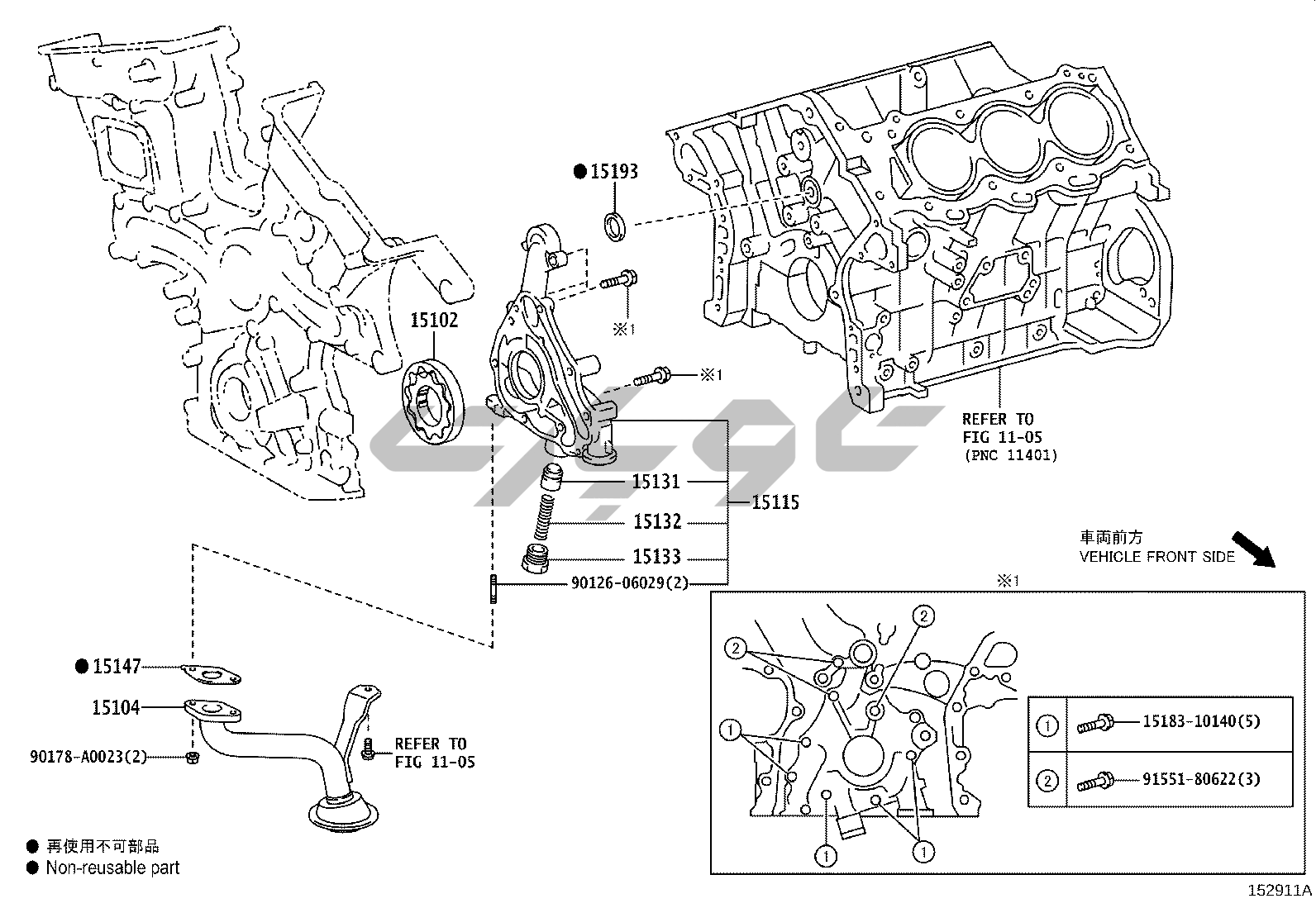 ● 15193

15102

※1

※1

REFER TO
FIG 11-05
(PNC 11401)

15131
15132
15133
15115
90126-06029(2)

車両前方
VEHICLE FRONT SIDE

※1

● 15147
15104
90178-A0023(2)

REFER TO
FIG 11-05

2
2
1
1
1

| ① | 15183-10140(5) |
|---|---|
| ② | 91551-80622(3) |

● 再使用不可部品
● Non-reusable part

152911A