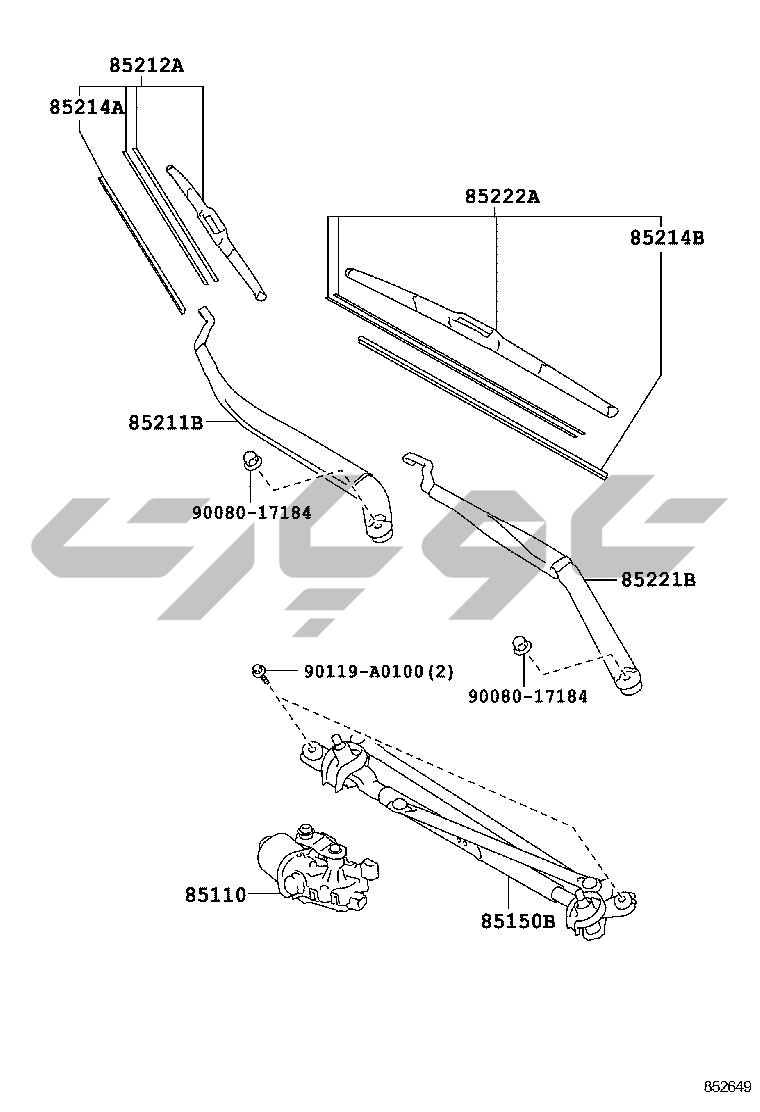 85212A
85214A
85222A
85214B
85211B
90080-17184
85221B
90119-A0100(2)
90080-17184
85110
85150B
852649