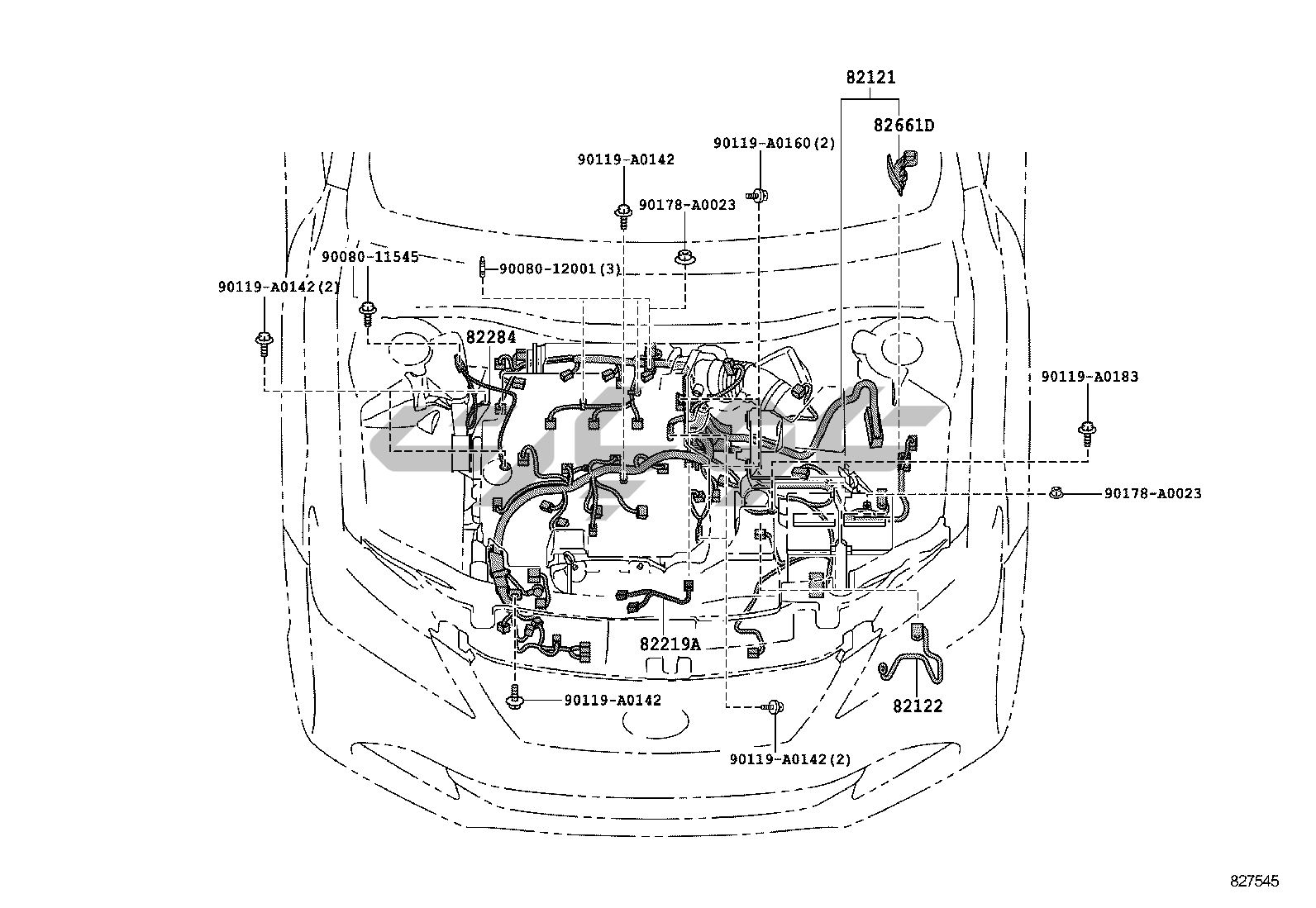 82121
82661D
90119-A0160(2)
90119-A0142
90178-A0023
90080-11545
90080-12001(3)
90119-A0142(2)
82284
90119-A0183
90178-A0023
82219A
82122
90119-A0142
90119-A0142(2)
827545