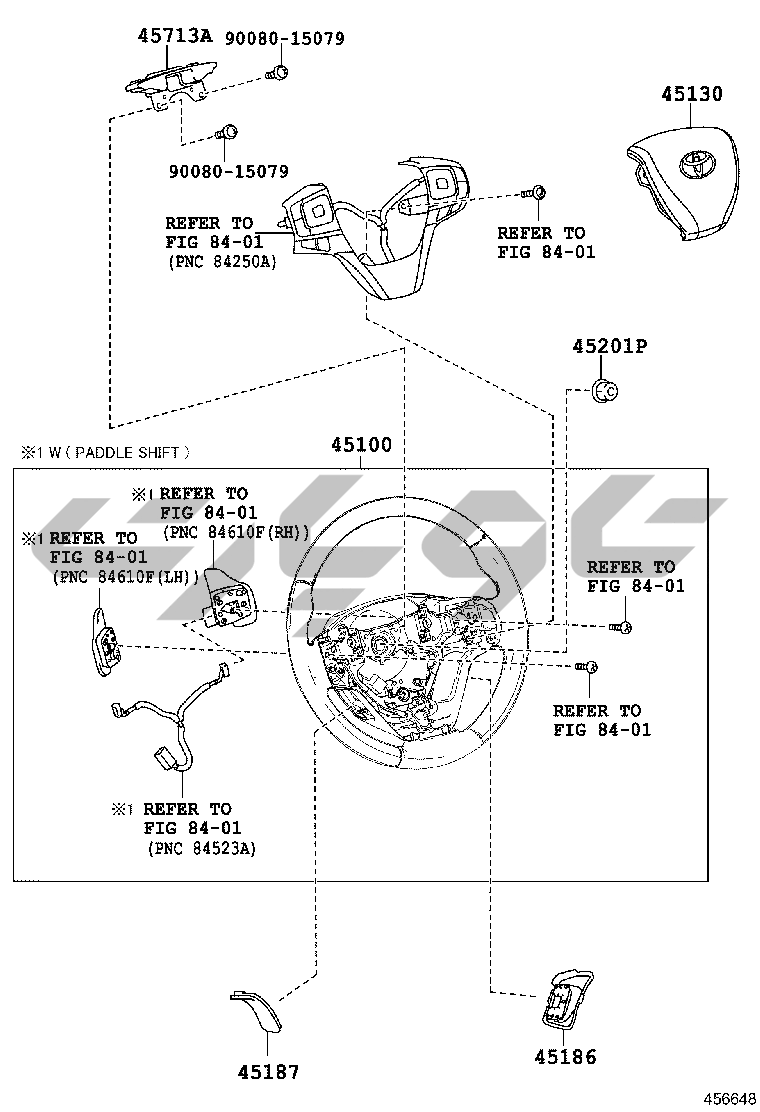 45713A 90080-15079

45130

90080-15079

REFER TO FIG 84-01 (PNC 84250A)

REFER TO FIG 84-01

45201P

※1 W ( PADDLE SHIFT )

45100

※1 REFER TO FIG 84-01 (PNC 84610F(RH))

※1 REFER TO FIG 84-01 (PNC 84610F(LH))

REFER TO FIG 84-01

REFER TO FIG 84-01

※1 REFER TO FIG 84-01 (PNC 84523A)

45187

45186

456648