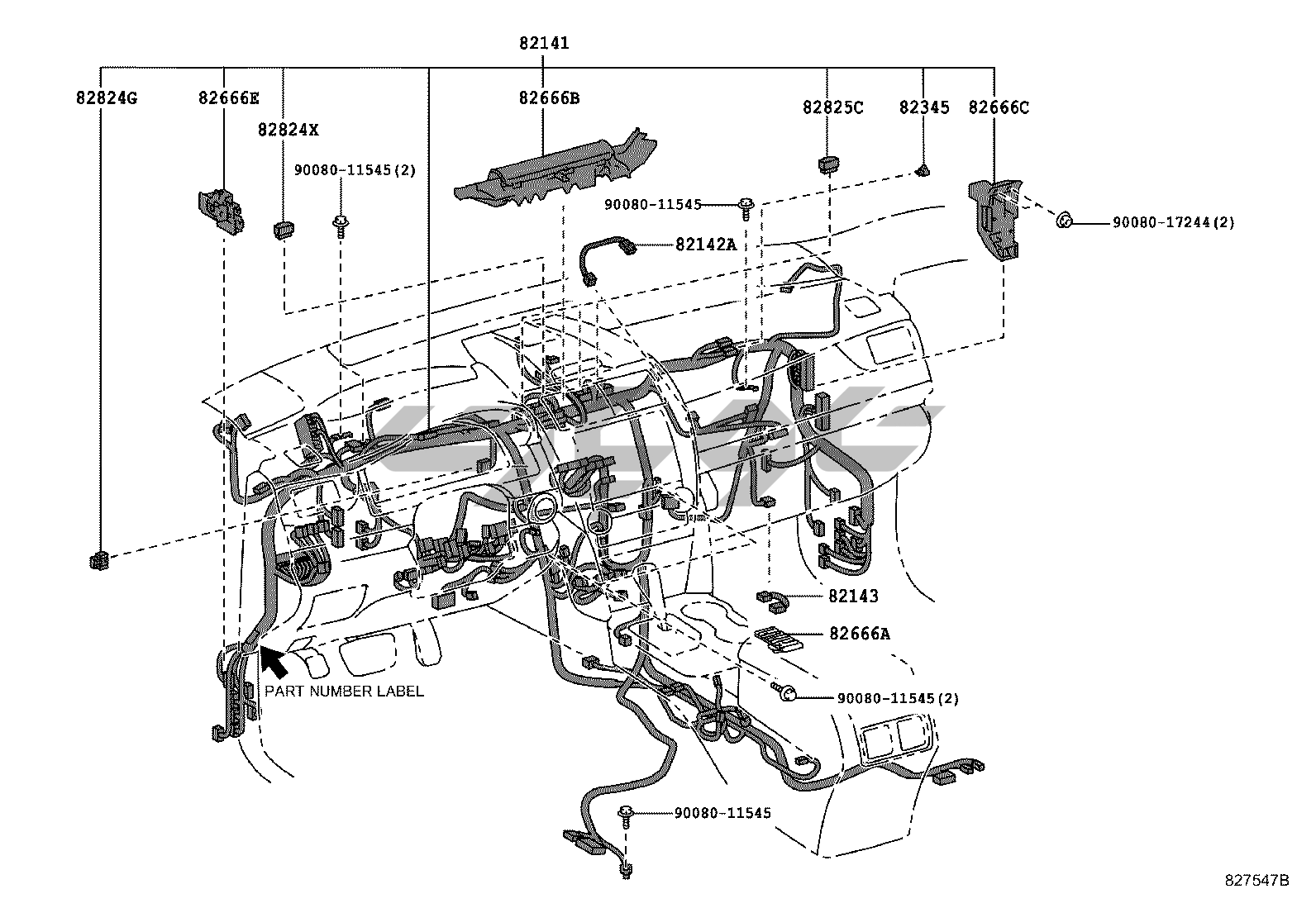 82141

82824G

82666E

82824X

90080-11545(2)

82666B

82825C

82345

82666C

90080-11545

90080-17244(2)

82142A

82143

82666A

PART NUMBER LABEL

90080-11545(2)

90080-11545

827547B