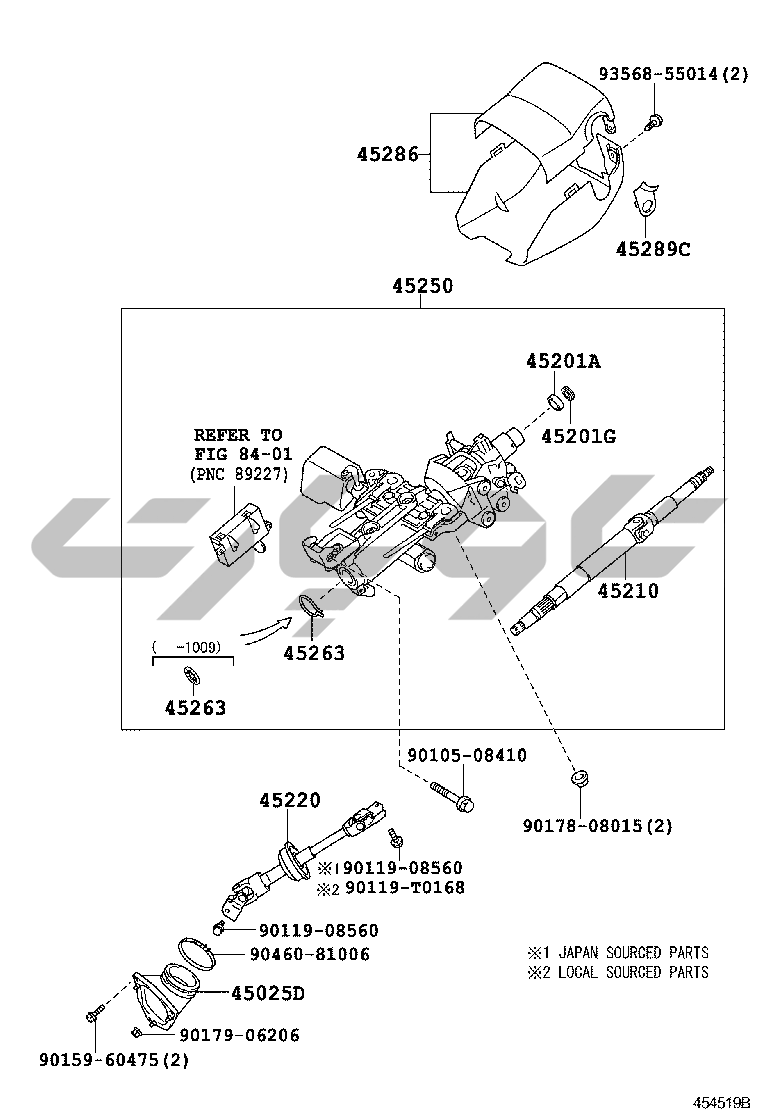 93568-55014(2)

45286

45289C

45250

45201A

45201G

REFER TO
FIG 84-01
(PNC 89227)

45210

45263

( -1009)

45263

90105-08410

90178-08015(2)

45220

※1 90119-08560
※2 90119-T0168

90119-08560

90460-81006

45025D

90179-06206

90159-60475(2)

※1 JAPAN SOURCED PARTS
※2 LOCAL SOURCED PARTS

454519B