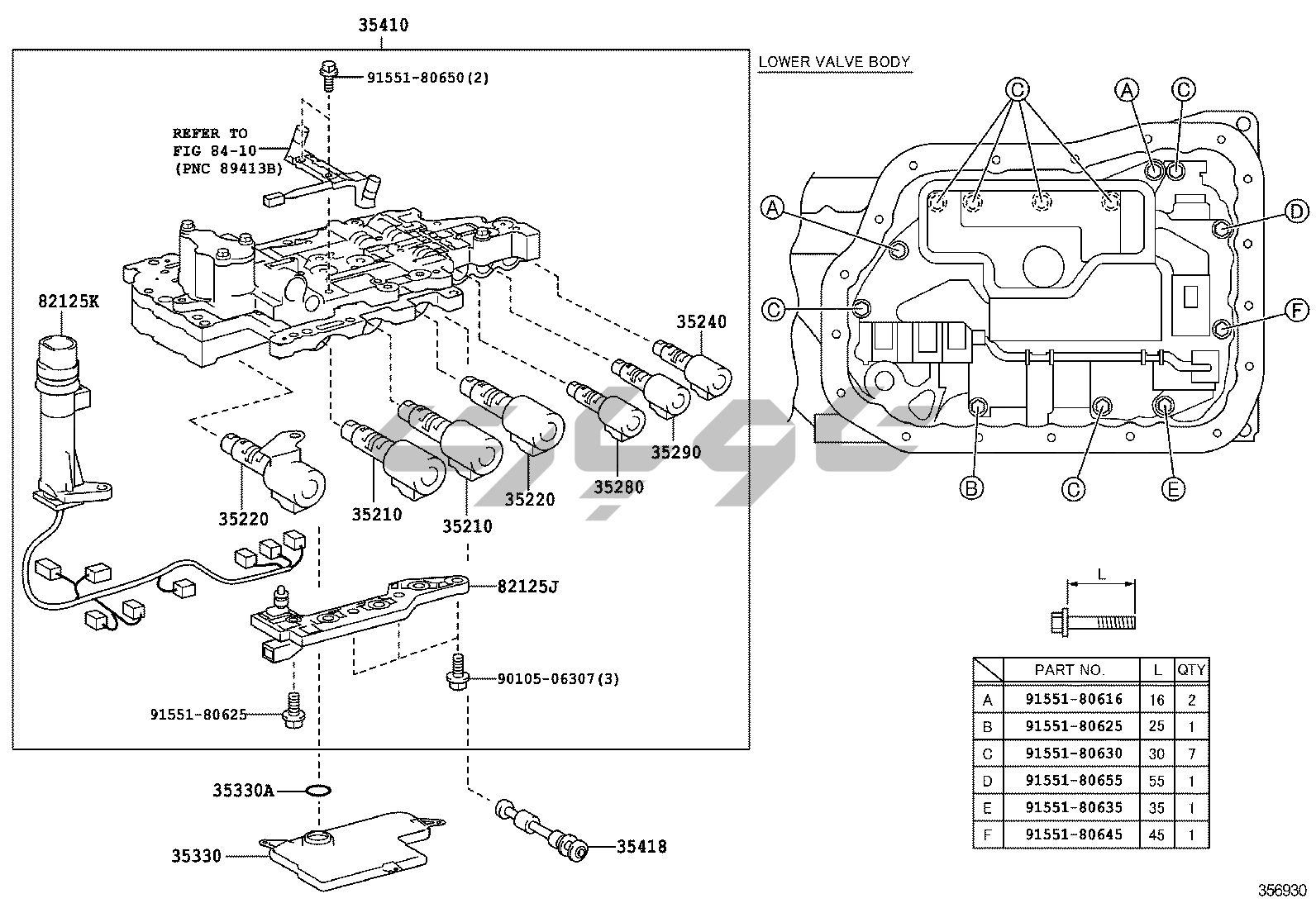 35410

91551-80650(2)

REFER TO FIG 84-10 (PNC 89413B)

82125K

35240

35290

35280

35220

35210

35210

35220

82125J

90105-06307(3)

91551-80625

35330A

35330

35418

LOWER VALVE BODY

C

A

C

A

D

C

F

B

C

E

L

| | PART NO. | L | QTY |
|---|---|---|---|
| A | 91551-80616 | 16 | 2 |
| B | 91551-80625 | 25 | 1 |
| C | 91551-80630 | 30 | 7 |
| D | 91551-80655 | 55 | 1 |
| E | 91551-80635 | 35 | 1 |
| F | 91551-80645 | 45 | 1 |

356930