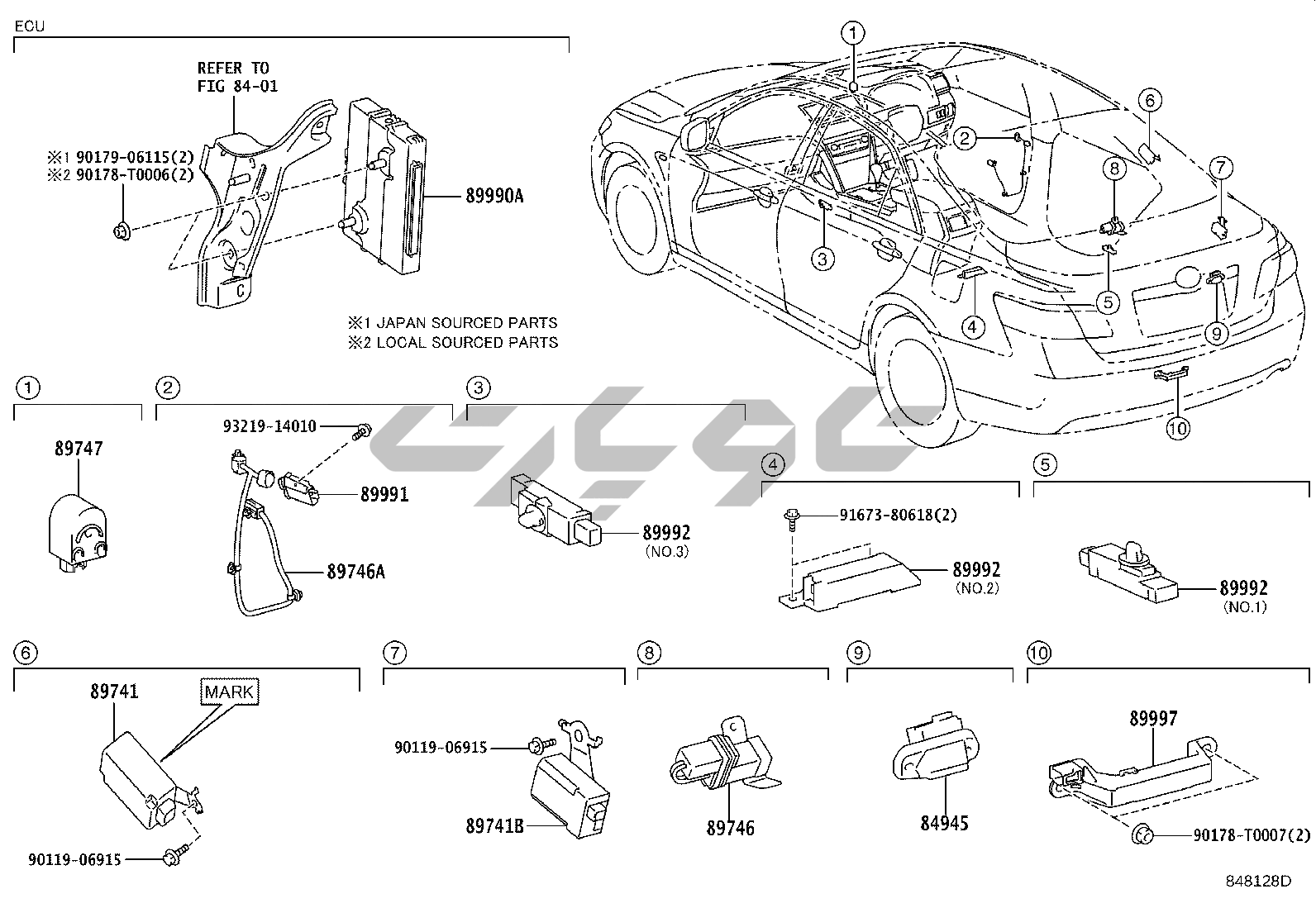 ECU

REFER TO FIG 84-01

※1 90179-06115(2)
※2 90178-T0006(2)

89990A

※1 JAPAN SOURCED PARTS
※2 LOCAL SOURCED PARTS

1 2 3 4 5 6 7 8 9 10

1
89747

2
93219-14010
89991
89746A

3
89992
(NO.3)

4
91673-80618(2)
89992
(NO.2)

5
89992
(NO.1)

6
89741
MARK
90119-06915

7
90119-06915
89741B

8
89746

9
84945

10
89997
90178-T0007(2)

848128D