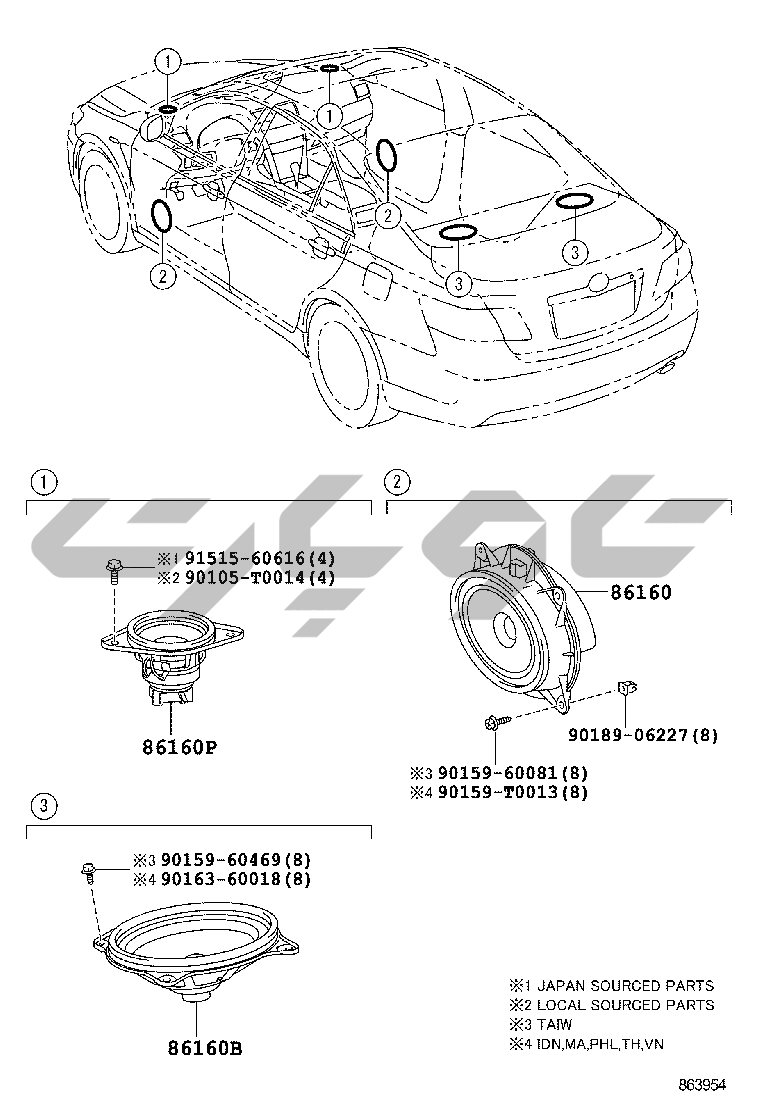 1
1
2
2
3
3

1

※1 91515-60616(4)
※2 90105-T0014(4)

86160P

2

86160

90189-06227(8)

※3 90159-60081(8)
※4 90159-T0013(8)

3

※3 90159-60469(8)
※4 90163-60018(8)

86160B

※1 JAPAN SOURCED PARTS
※2 LOCAL SOURCED PARTS
※3 TAIW
※4 IDN,MA,PHL,TH,VN

863954