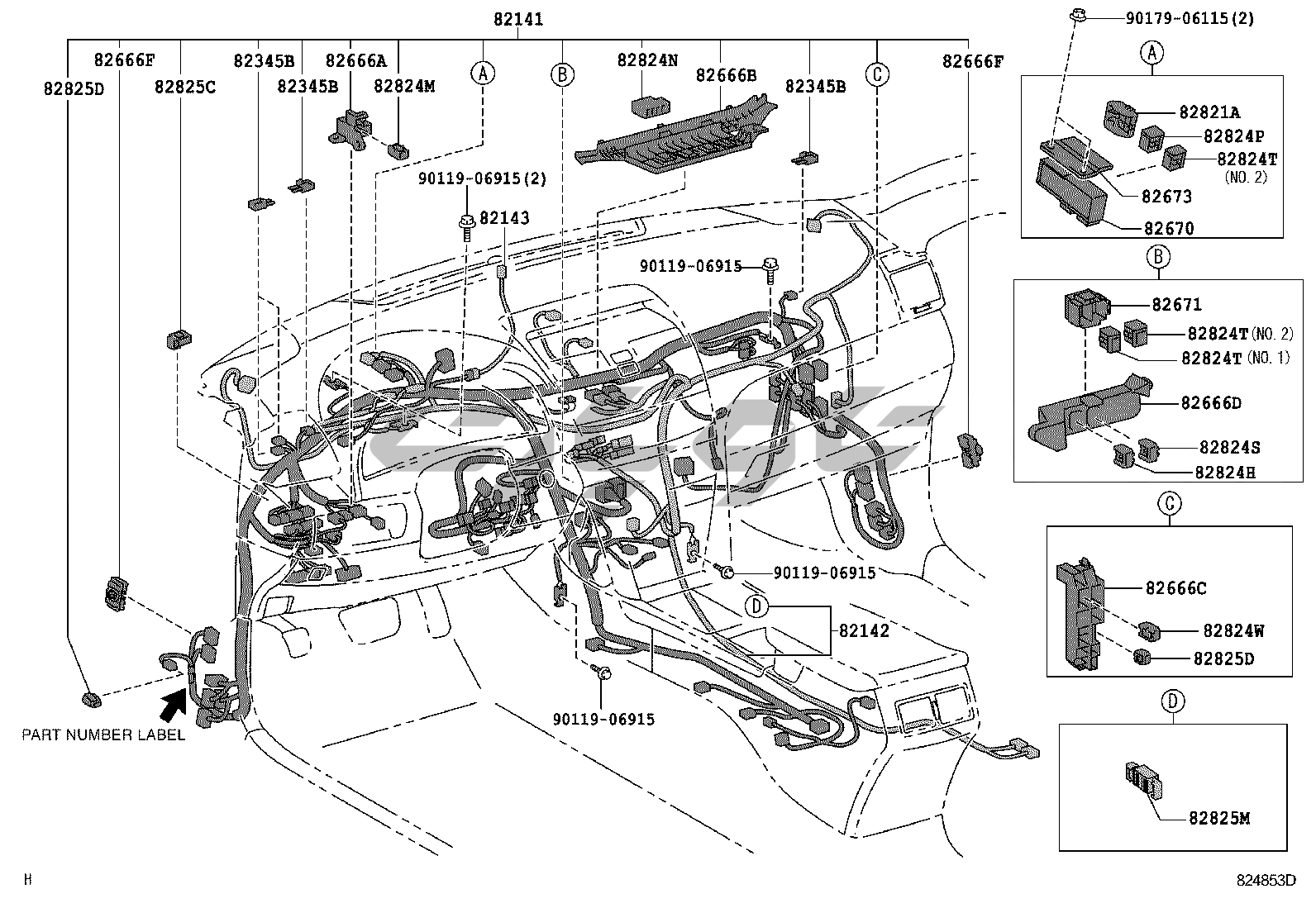 82141
82666F
82825D
82825C
82345B
82345B
82666A
82824M
A
B
82824N
82666B
82345B
C
82666F
90119-06915(2)
82143
90119-06915
90119-06915
D
82142
90119-06915
PART NUMBER LABEL
90179-06115(2)
A
82821A
82824P
82824T
(NO. 2)
82673
82670
B
82671
82824T (NO. 2)
82824T (NO. 1)
82666D
82824S
82824H
C
82666C
82824W
82825D
D
82825M
H
824853D