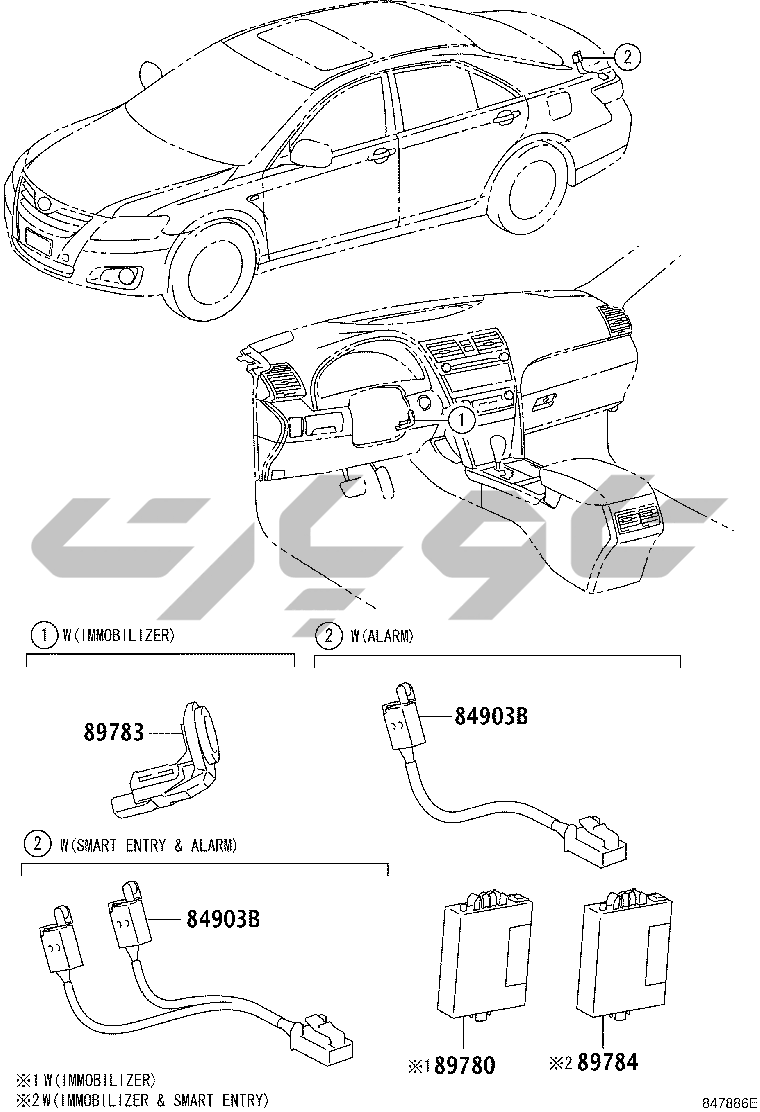 2

1

1 W(IMMOBILIZER)

2 W(ALARM)

89783

84903B

2 W(SMART ENTRY & ALARM)

84903B

※1 89780

※2 89784

※1 W(IMMOBILIZER)
※2 W(IMMOBILIZER & SMART ENTRY)

847886E