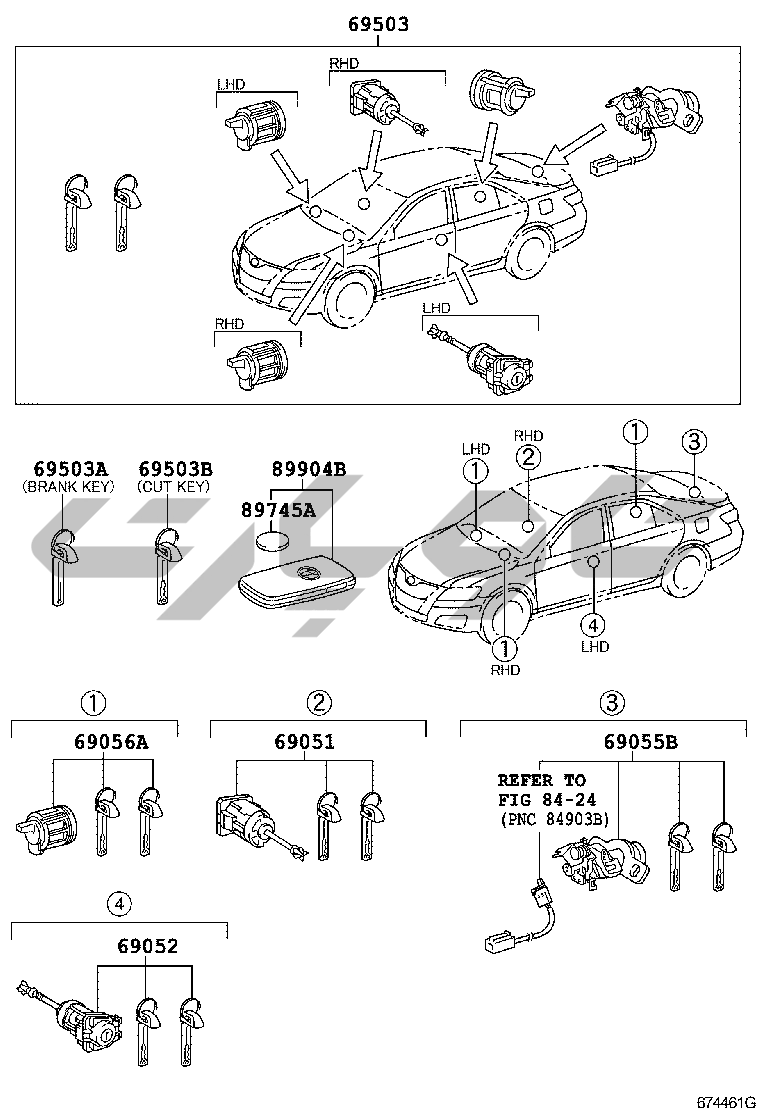 69503

LHD
RHD
RHD
LHD

69503A
(BRANK KEY)
69503B
(CUT KEY)
89904B
89745A

LHD
① 
RHD
②
①
③
①
RHD
④
LHD

①
69056A

②
69051

③
69055B
REFER TO
FIG 84-24
(PNC 84903B)

④
69052

674461G