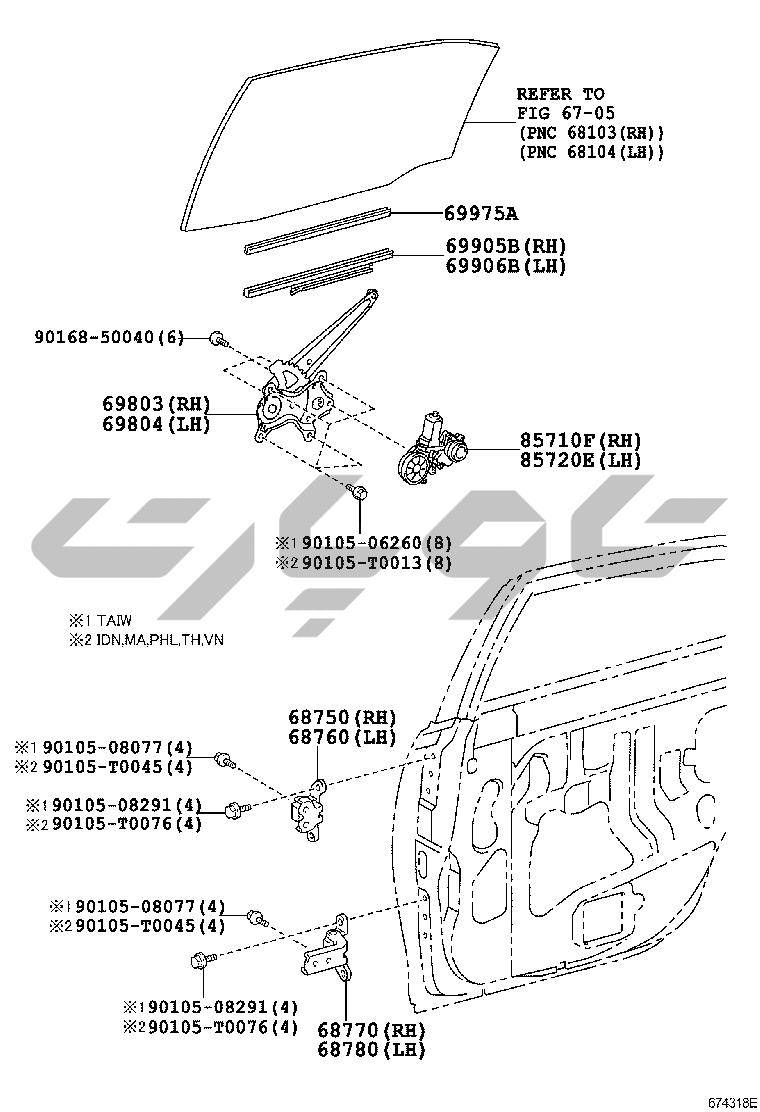 REFER TO
FIG 67-05
(PNC 68103(RH))
(PNC 68104(LH))

69975A

69905B(RH)
69906B(LH)

90168-50040(6)

69803(RH)
69804(LH)

85710F(RH)
85720E(LH)

※1 90105-06260(8)
※2 90105-T0013(8)

※1 TAIW
※2 IDN,MA,PHL,TH,VN

68750(RH)
68760(LH)

※1 90105-08077(4)
※2 90105-T0045(4)

※1 90105-08291(4)
※2 90105-T0076(4)

※1 90105-08077(4)
※2 90105-T0045(4)

※1 90105-08291(4)
※2 90105-T0076(4)

68770(RH)
68780(LH)

674318E