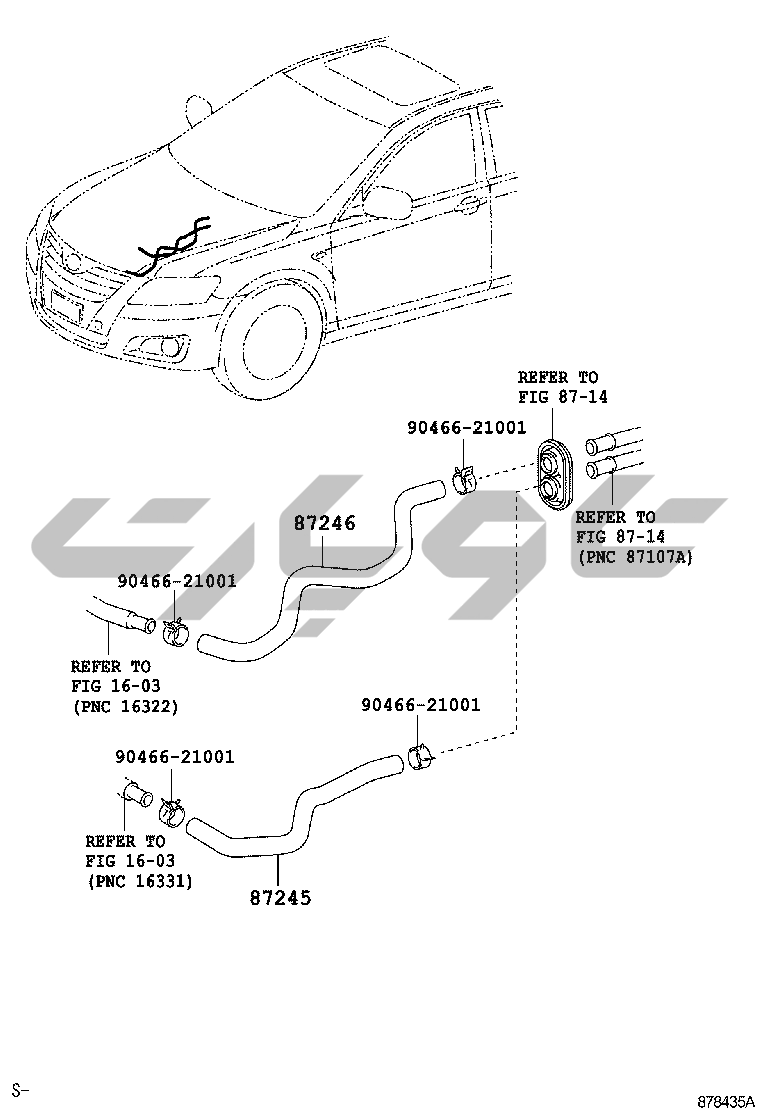 REFER TO
FIG 87-14

90466-21001

87246

REFER TO
FIG 87-14
(PNC 87107A)

90466-21001

REFER TO
FIG 16-03
(PNC 16322)

90466-21001

90466-21001

REFER TO
FIG 16-03
(PNC 16331)

87245

S-

878435A