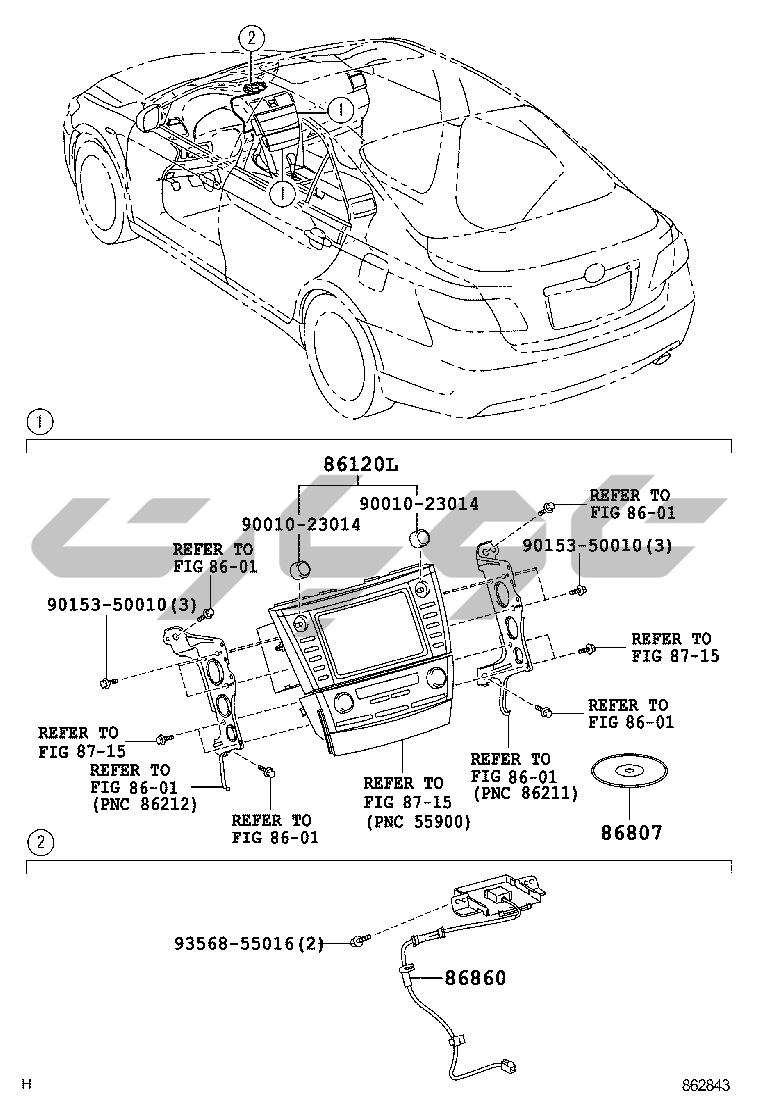 2
1
1

1

86120L
90010-23014
90010-23014
REFER TO
FIG 86-01
REFER TO
FIG 86-01
90153-50010(3)
90153-50010(3)
REFER TO
FIG 87-15
REFER TO
FIG 86-01
REFER TO
FIG 87-15
REFER TO
FIG 86-01
(PNC 86212)
REFER TO
FIG 86-01
REFER TO
FIG 87-15
(PNC 55900)
REFER TO
FIG 86-01
(PNC 86211)
86807

2

93568-55016(2)
86860

H
862843