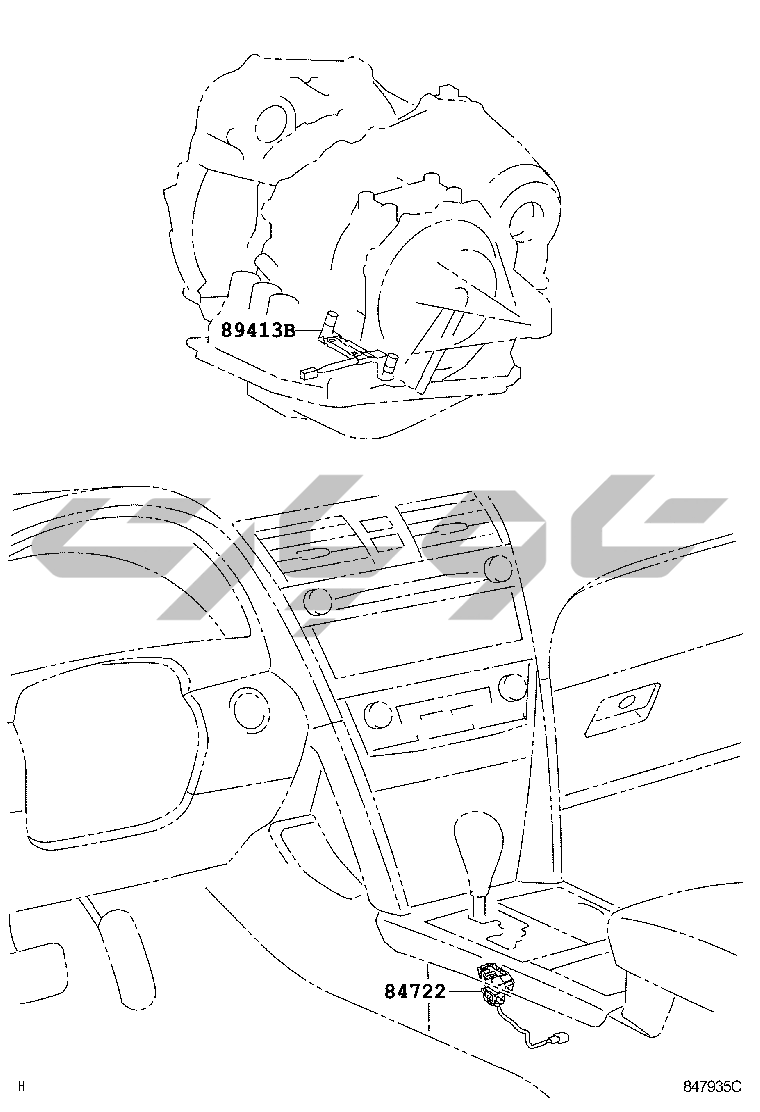 89413B

84722

H

847935C