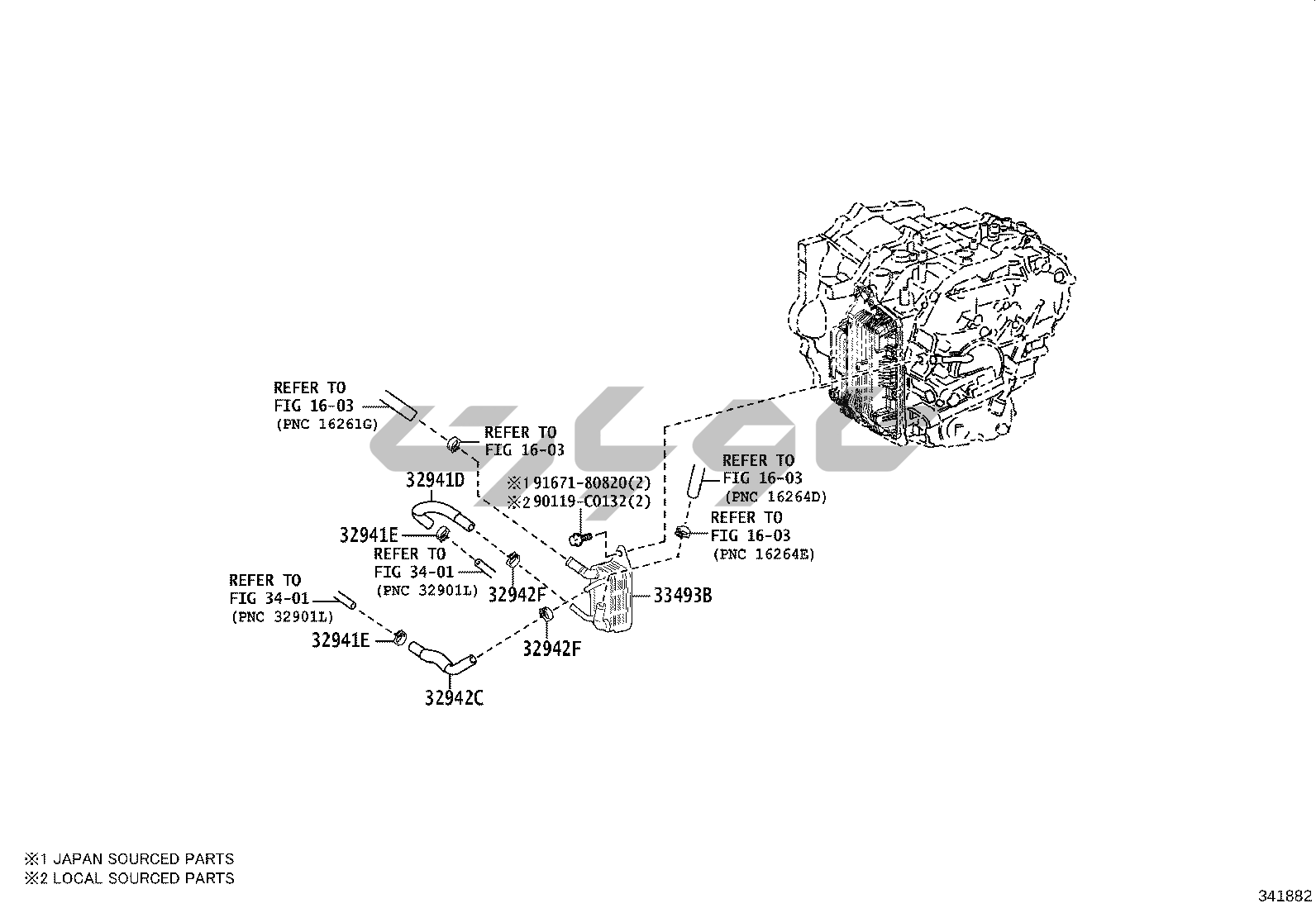 REFER TO
FIG 16-03
(PNC 16261G)

REFER TO
FIG 16-03

32941D

※1 91671-80820(2)
※2 90119-C0132(2)

REFER TO
FIG 16-03
(PNC 16264D)

REFER TO
FIG 16-03
(PNC 16264E)

32941E

REFER TO
FIG 34-01
(PNC 32901L)

32942F

33493B

REFER TO
FIG 34-01
(PNC 32901L)

32941E

32942F

32942C

※1 JAPAN SOURCED PARTS
※2 LOCAL SOURCED PARTS

341882