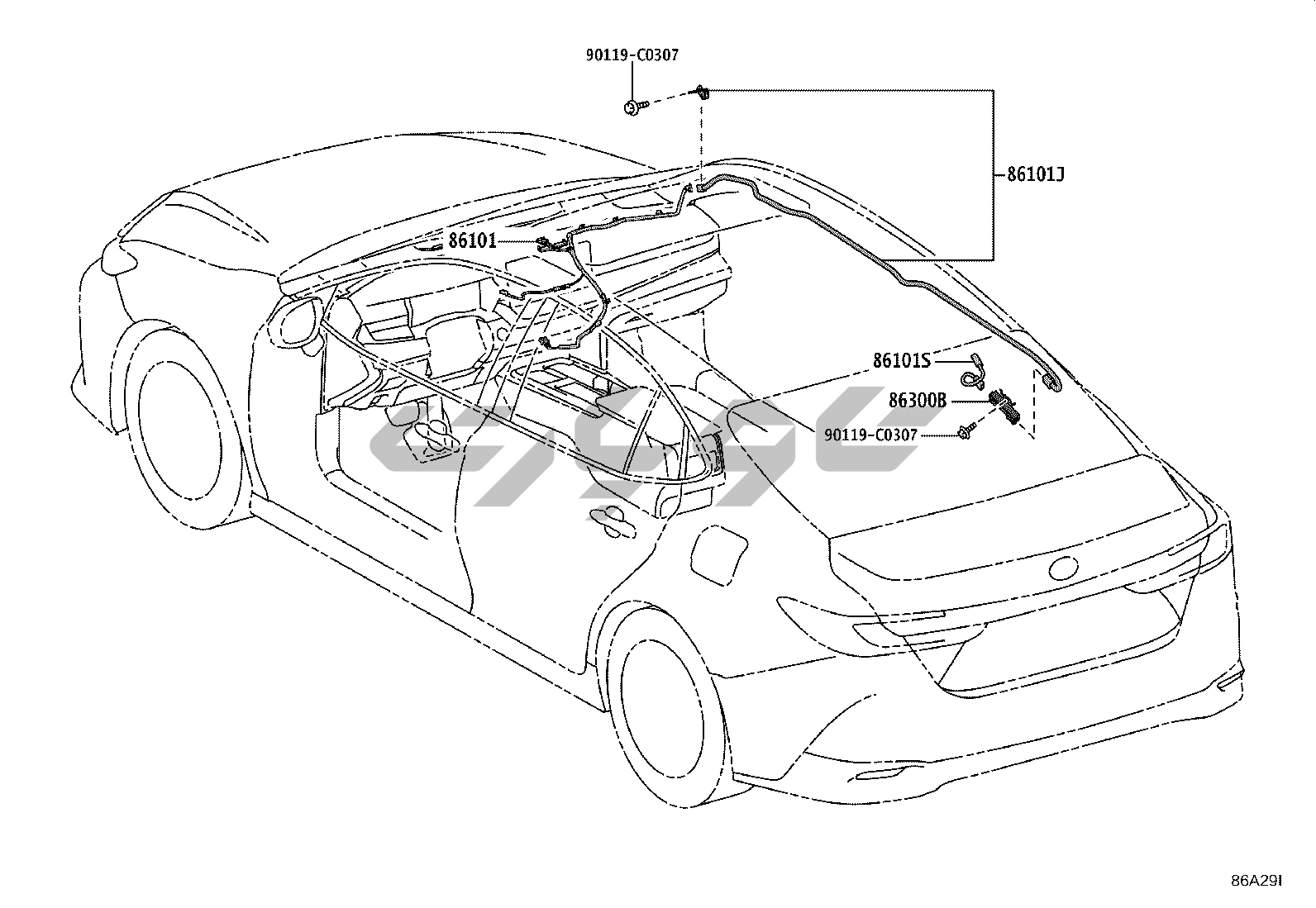 90119-C0307

86101J

86101

86101S

86300B

90119-C0307

86A29I