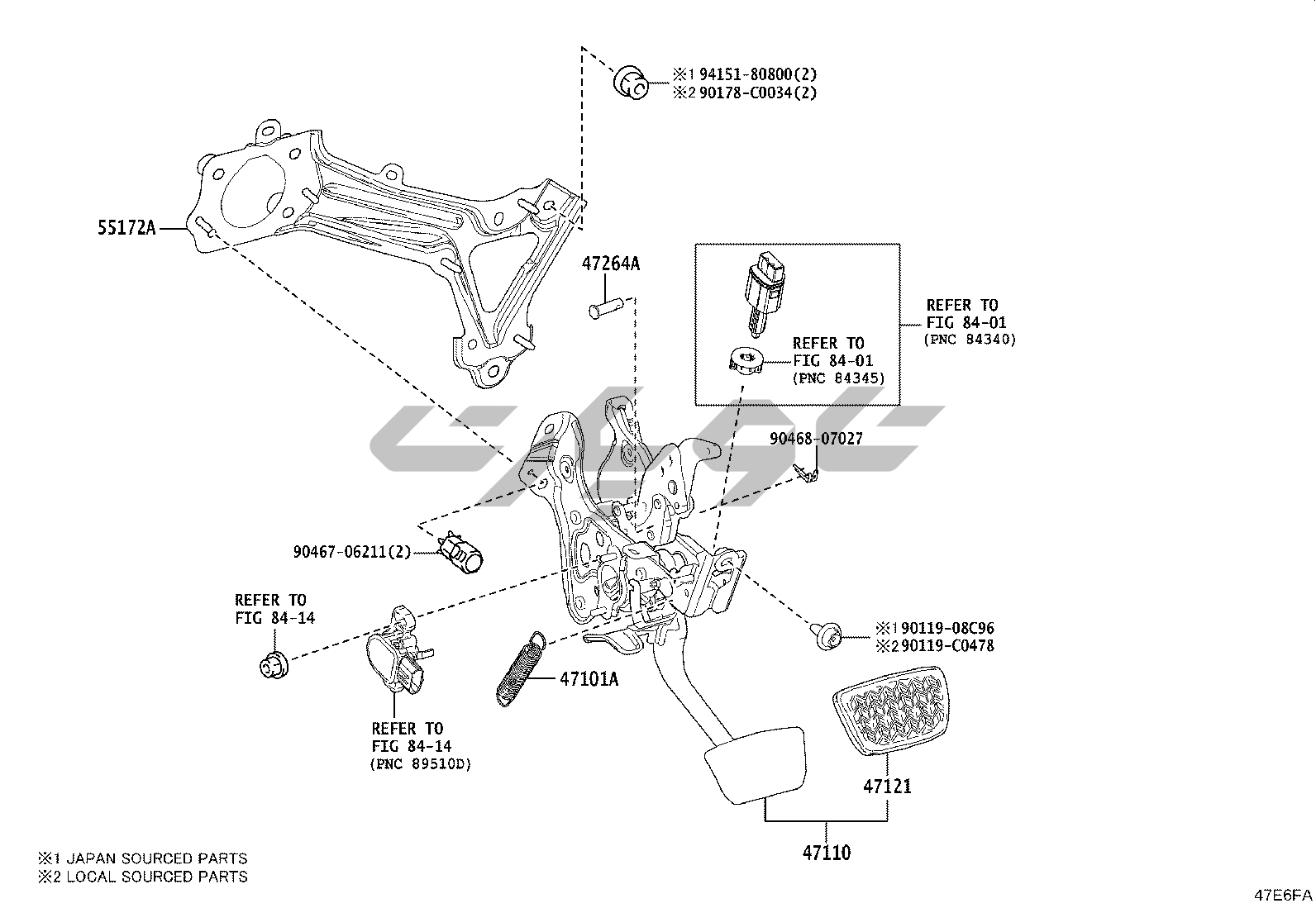 ※1 94151-80800(2)
※2 90178-C0034(2)

55172A

47264A

REFER TO
FIG 84-01
(PNC 84340)

REFER TO
FIG 84-01
(PNC 84345)

90468-07027

90467-06211(2)

REFER TO
FIG 84-14

※1 90119-08C96
※2 90119-C0478

47101A

REFER TO
FIG 84-14
(PNC 89510D)

47121

47110

※1 JAPAN SOURCED PARTS
※2 LOCAL SOURCED PARTS

47E6FA