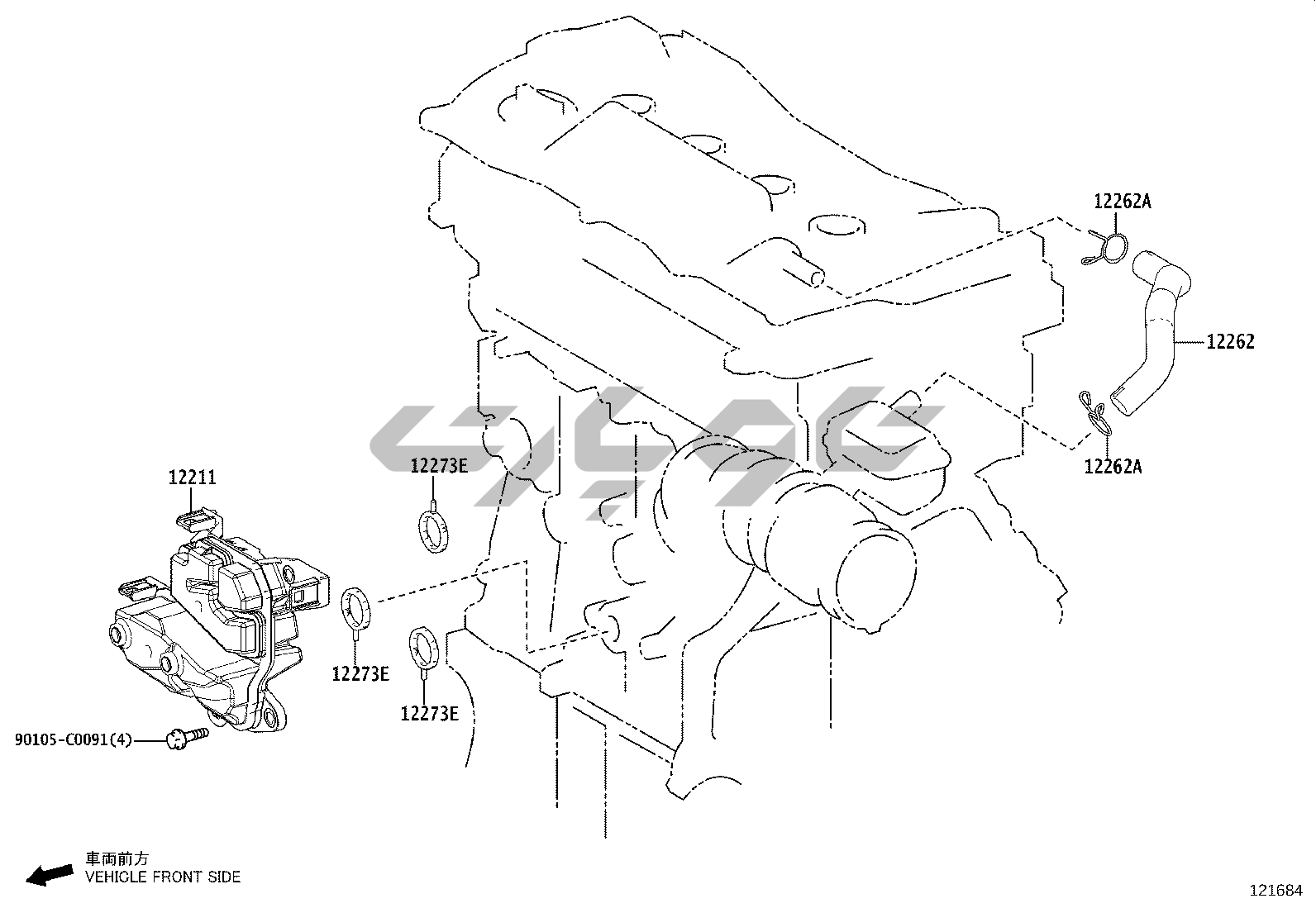 12262A

12262

12262A

12273E

12211

12273E

12273E

90105-C0091(4)

車両前方
VEHICLE FRONT SIDE

121684