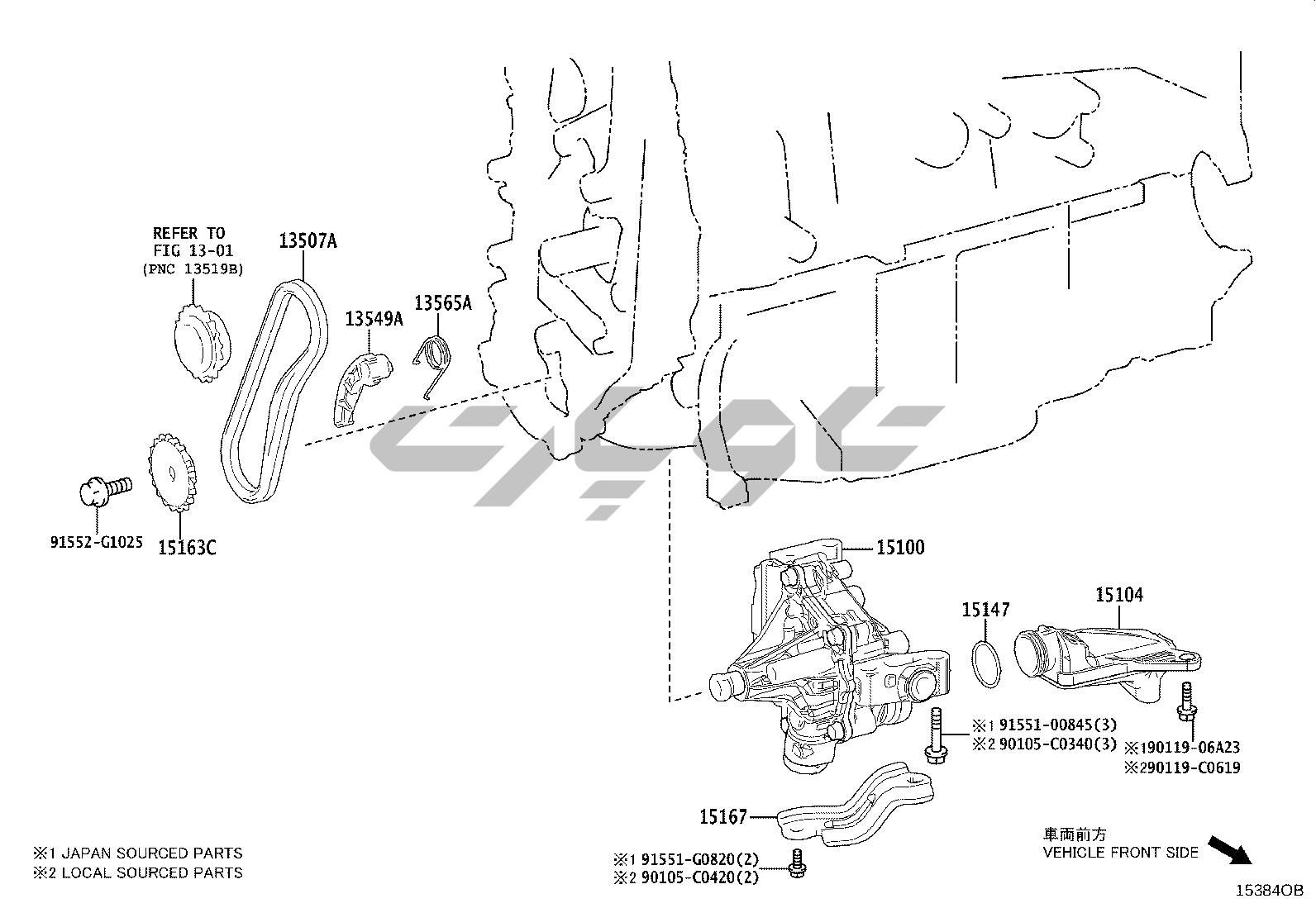 REFER TO
FIG 13-01
(PNC 13519B)

13507A

13549A

13565A

91552-G1025

15163C

15100

15147

15104

※1 91551-00845(3)
※2 90105-C0340(3)

※190119-06A23
※290119-C0619

15167

※1 91551-G0820(2)
※2 90105-C0420(2)

※1 JAPAN SOURCED PARTS
※2 LOCAL SOURCED PARTS

車両前方
VEHICLE FRONT SIDE

15384OB