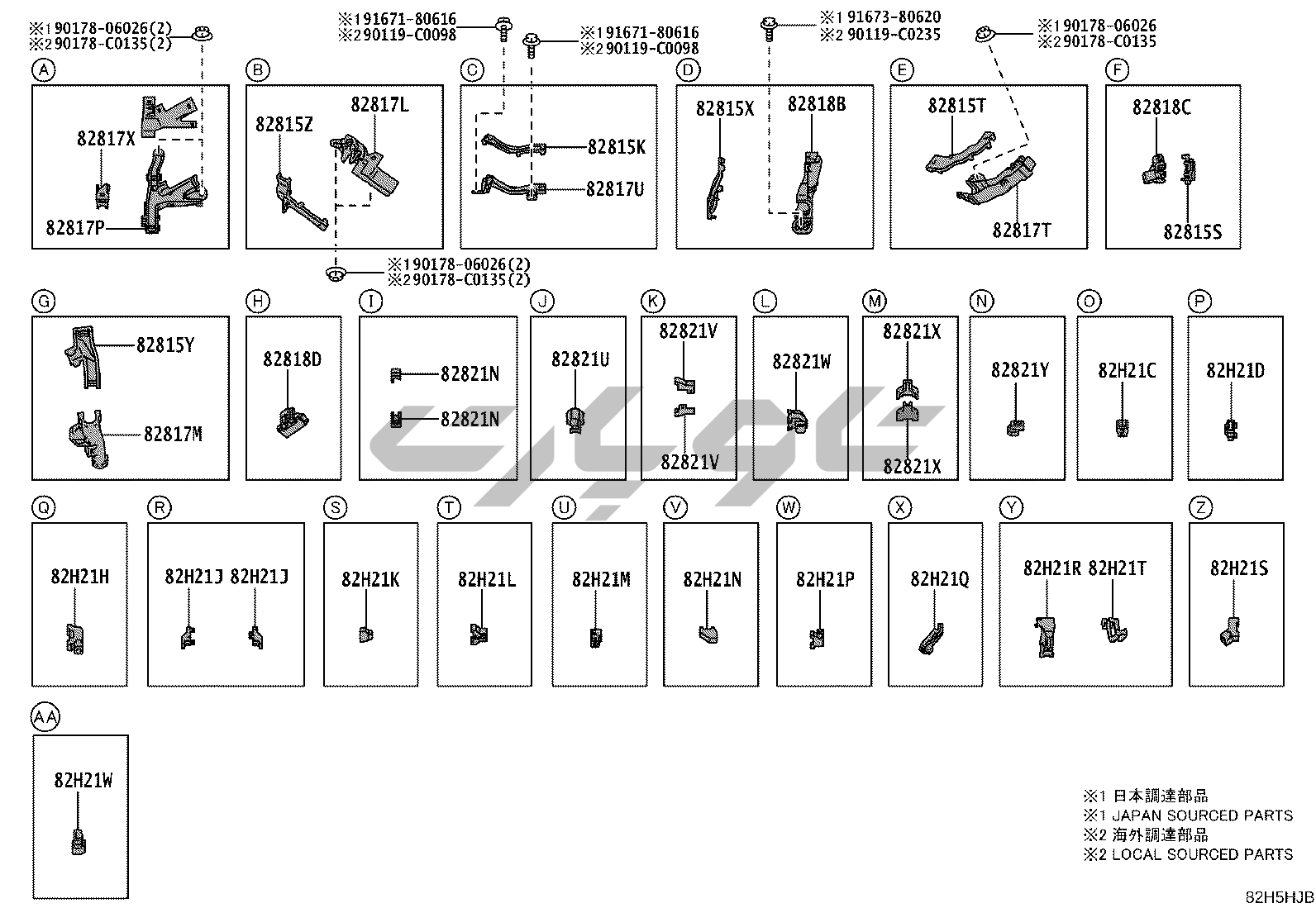 ※1 90178-06026(2)
※2 90178-C0135(2)

※1 91671-80616
※2 90119-C0098

※1 91671-80616
※2 90119-C0098

※1 91673-80620
※2 90119-C0235

※1 90178-06026
※2 90178-C0135

A
82817X
82817P

B
82815Z
82817L

C
82815K
82817U

D
82815X
82818B

E
82815T
82817T

F
82818C
82815S

※1 90178-06026(2)
※2 90178-C0135(2)

G
82815Y
82817M

H
82818D

I
82821N
82821N

J
82821U

K
82821V
82821V

L
82821W

M
82821X
82821X

N
82821Y

O
82H21C

P
82H21D

Q
82H21H

R
82H21J 82H21J

S
82H21K

T
82H21L

U
82H21M

V
82H21N

W
82H21P

X
82H21Q

Y
82H21R 82H21T

Z
82H21S

AA
82H21W

※1 日本調達部品
※1 JAPAN SOURCED PARTS
※2 海外調達部品
※2 LOCAL SOURCED PARTS

82H5HJB