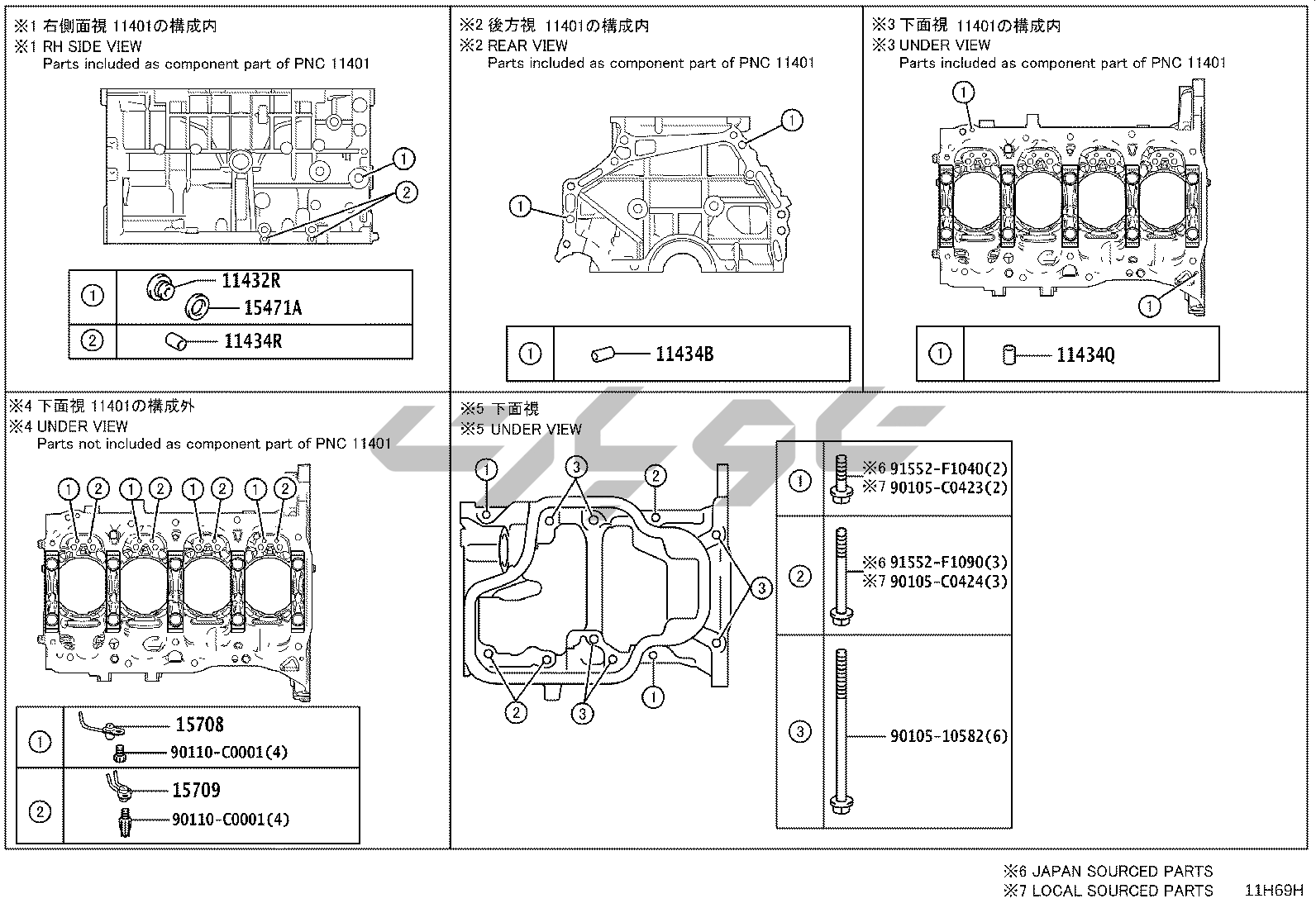 ※1 右側面視 11401の構成内
※1 RH SIDE VIEW
Parts included as component part of PNC 11401

①
②

| ① | 11432R 15471A |
|---|---|
| ② | 11434R |

※2 後方視 11401の構成内
※2 REAR VIEW
Parts included as component part of PNC 11401

①
①

| ① | 11434B |
|---|---|

※3 下面視 11401の構成内
※3 UNDER VIEW
Parts included as component part of PNC 11401

①
①

| ① | 11434Q |
|---|---|

※4 下面視 11401の構成外
※4 UNDER VIEW
Parts not included as component part of PNC 11401

① ② ① ② ① ② ① ②

| ① | 15708 90110-C0001(4) |
|---|---|
| ② | 15709 90110-C0001(4) |

※5 下面視
※5 UNDER VIEW

① ③ ② ③ ② ③ ①

| ① | ※6 91552-F1040(2) ※7 90105-C0423(2) |
|---|---|
| ② | ※6 91552-F1090(3) ※7 90105-C0424(3) |
| ③ | 90105-10582(6) |

※6 JAPAN SOURCED PARTS
※7 LOCAL SOURCED PARTS
11H69H