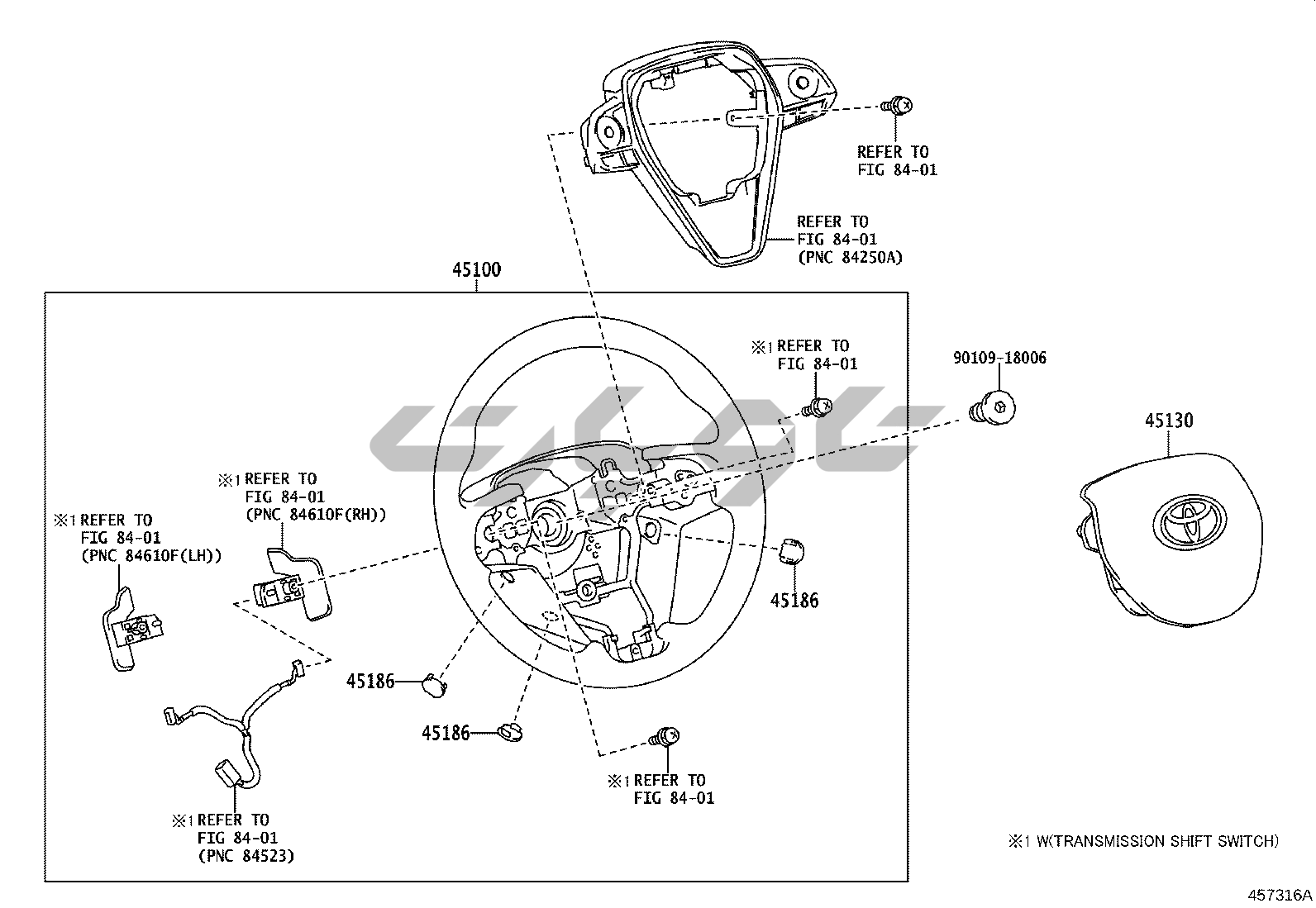 REFER TO
FIG 84-01

REFER TO
FIG 84-01
(PNC 84250A)

45100

※1 REFER TO
FIG 84-01

90109-18006

45130

※1 REFER TO
FIG 84-01
(PNC 84610F(RH))

※1 REFER TO
FIG 84-01
(PNC 84610F(LH))

45186

45186

45186

※1 REFER TO
FIG 84-01

※1 REFER TO
FIG 84-01
(PNC 84523)

※1 W(TRANSMISSION SHIFT SWITCH)

457316A