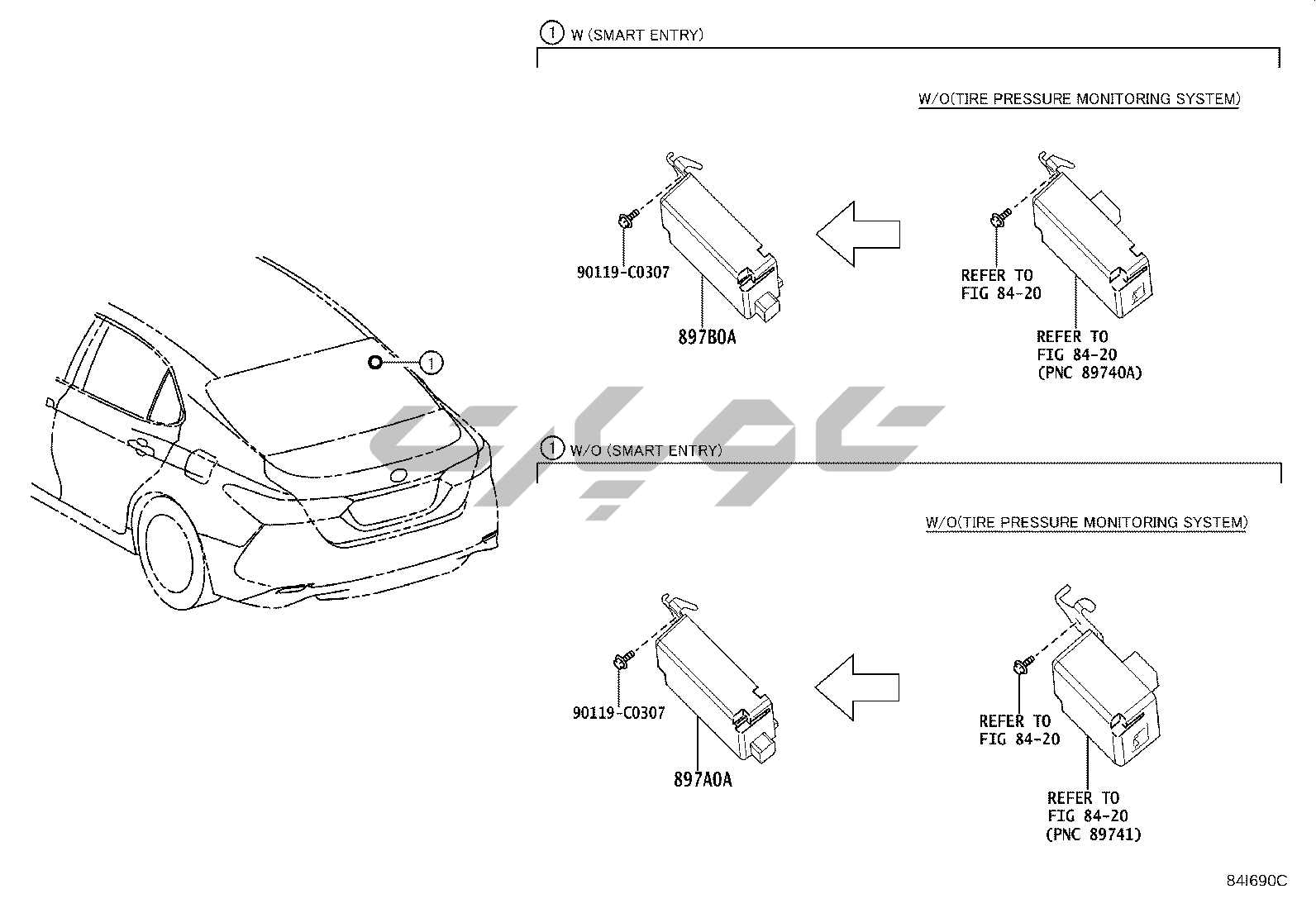 1 W (SMART ENTRY)

W/O(TIRE PRESSURE MONITORING SYSTEM)

90119-C0307

897B0A

REFER TO FIG 84-20

REFER TO FIG 84-20 (PNC 89740A)

1

1 W/O (SMART ENTRY)

W/O(TIRE PRESSURE MONITORING SYSTEM)

90119-C0307

897A0A

REFER TO FIG 84-20

REFER TO FIG 84-20 (PNC 89741)

84I690C