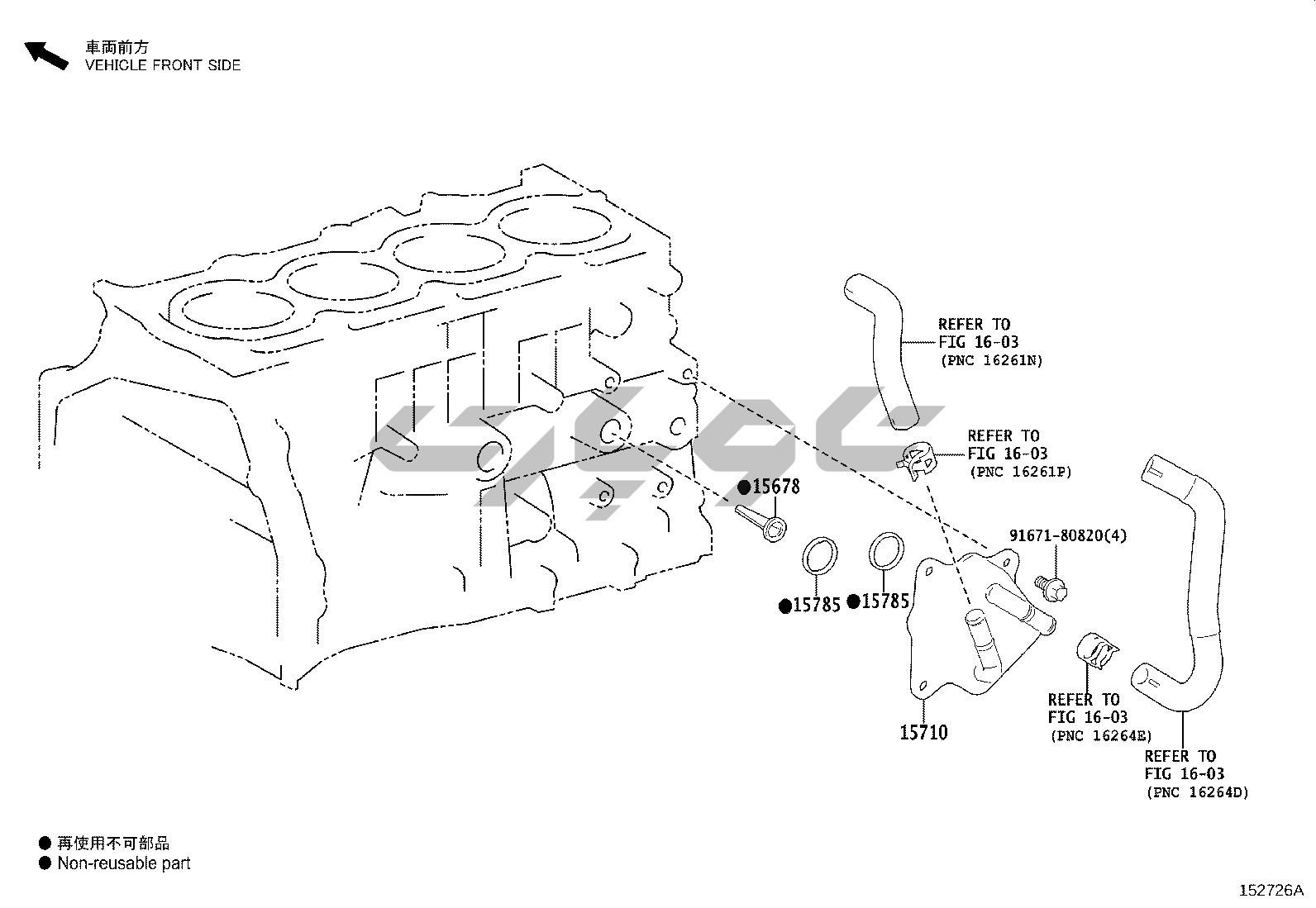 車両前方
VEHICLE FRONT SIDE

REFER TO
FIG 16-03
(PNC 16261N)

REFER TO
FIG 16-03
(PNC 16261P)

●15678

91671-80820(4)

●15785 ●15785

15710

REFER TO
FIG 16-03
(PNC 16264E)

REFER TO
FIG 16-03
(PNC 16264D)

● 再使用不可部品
● Non-reusable part

152726A