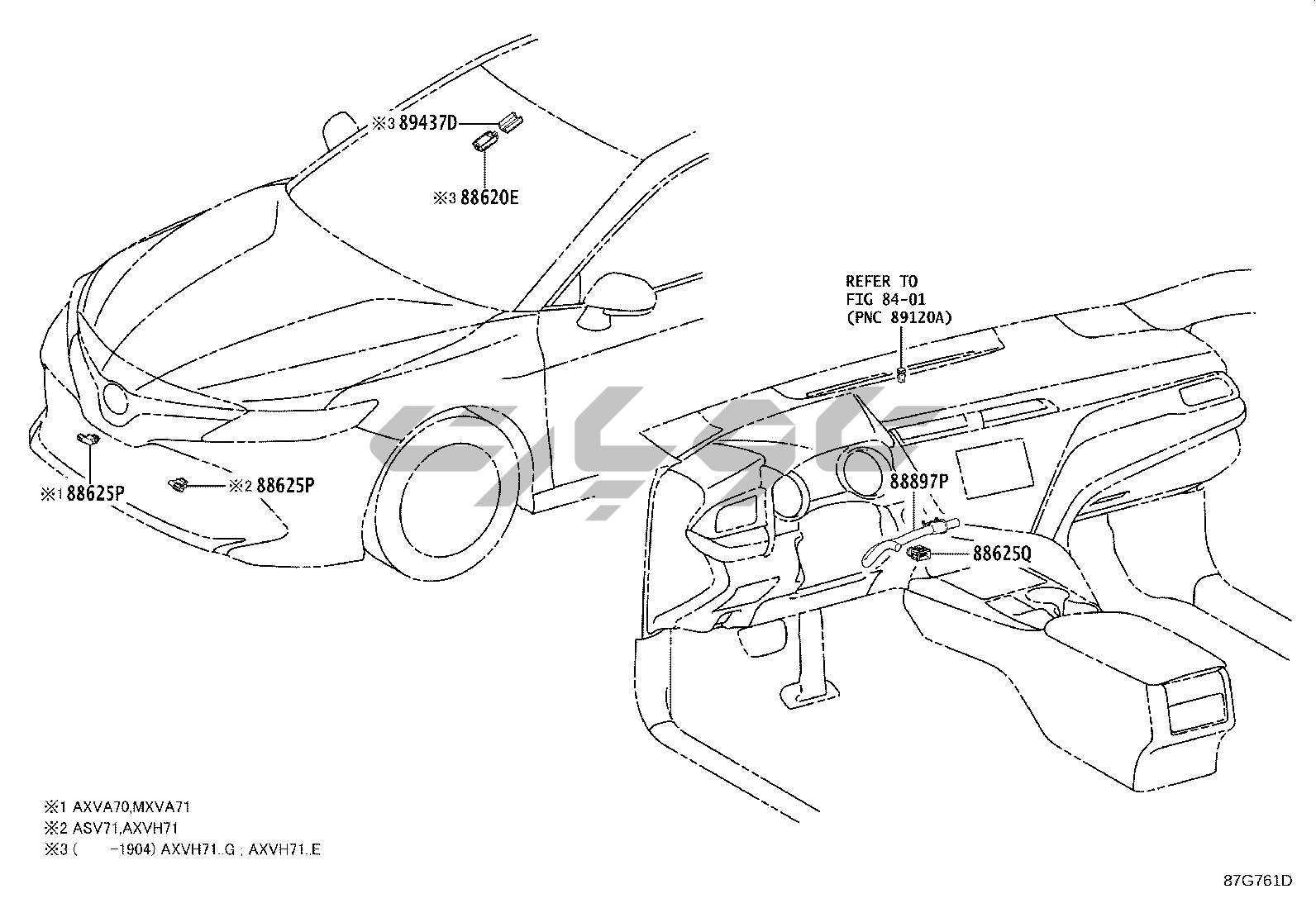 ※3 89437D

※3 88620E

REFER TO
FIG 84-01
(PNC 89120A)

※1 88625P

※2 88625P

88897P

88625Q

※1 AXVA70,MXVA71
※2 ASV71,AXVH71
※3 (  -1904) AXVH71..G ; AXVH71..E

87G761D