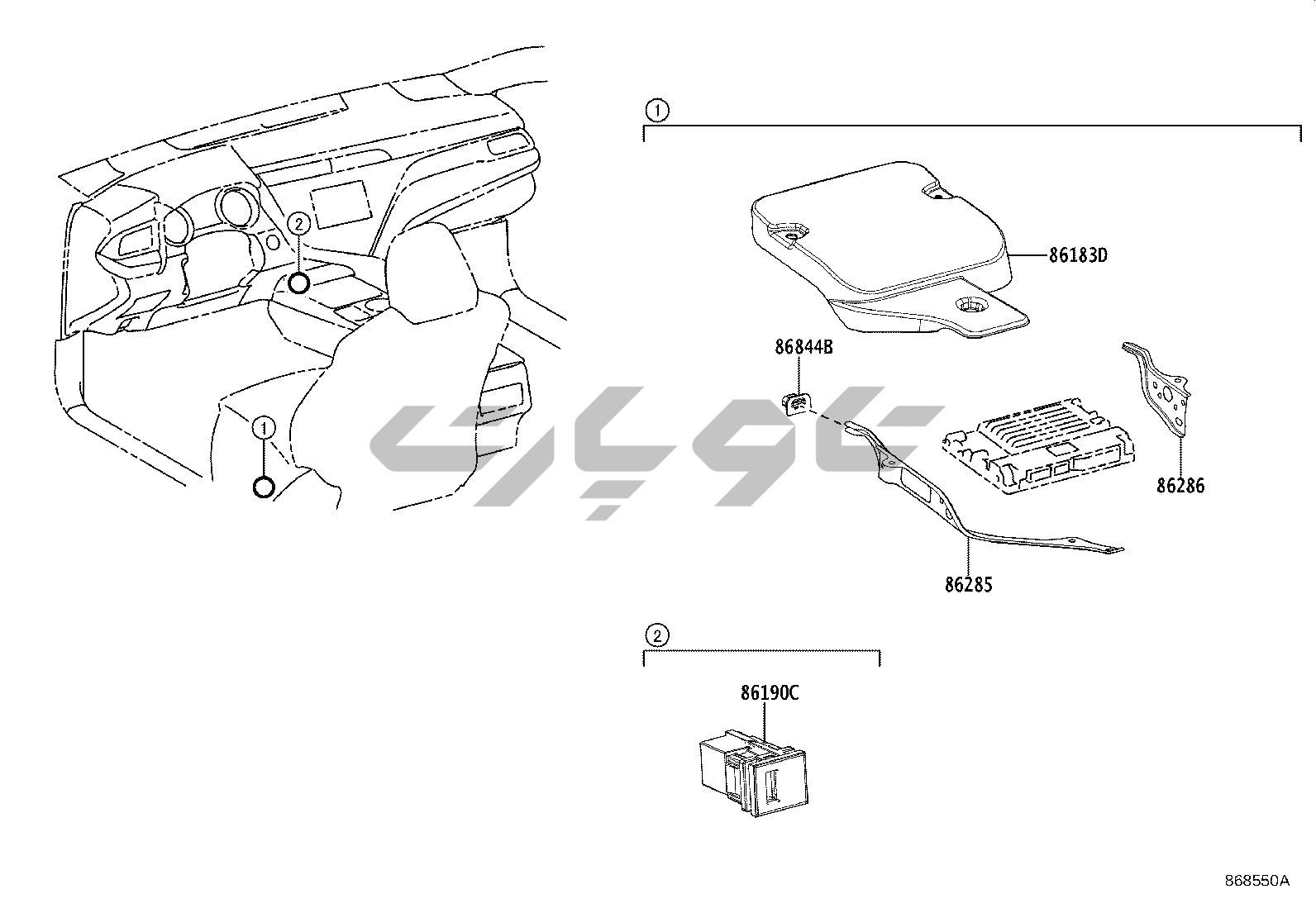 2
1
1
86183D
86844B
86286
86285
2
86190C
868550A