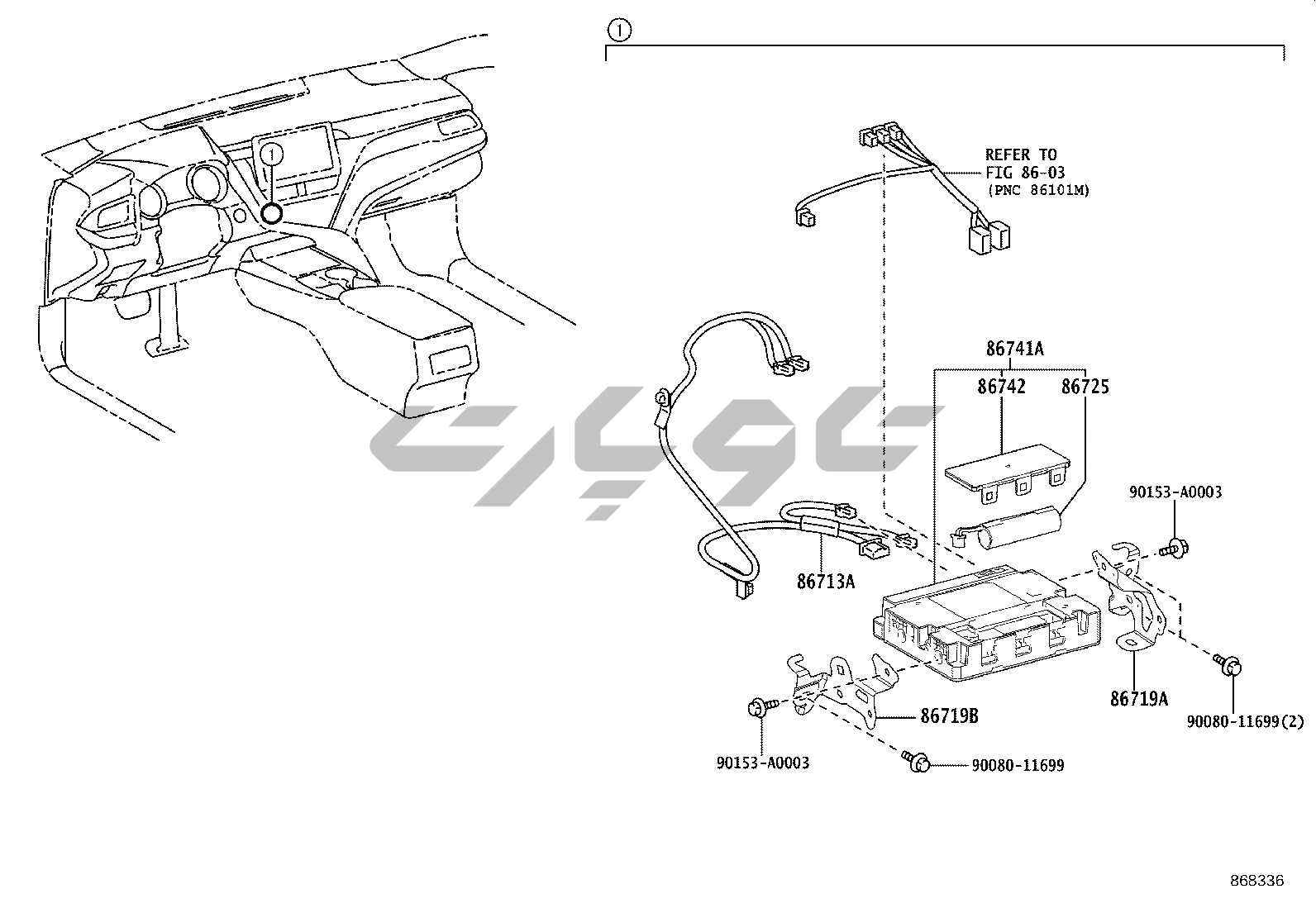 1

1

REFER TO
FIG 86-03
(PNC 86101M)

86741A
86742
86725

90153-A0003

86713A

86719A

86719B

90080-11699(2)

90153-A0003

90080-11699

868336