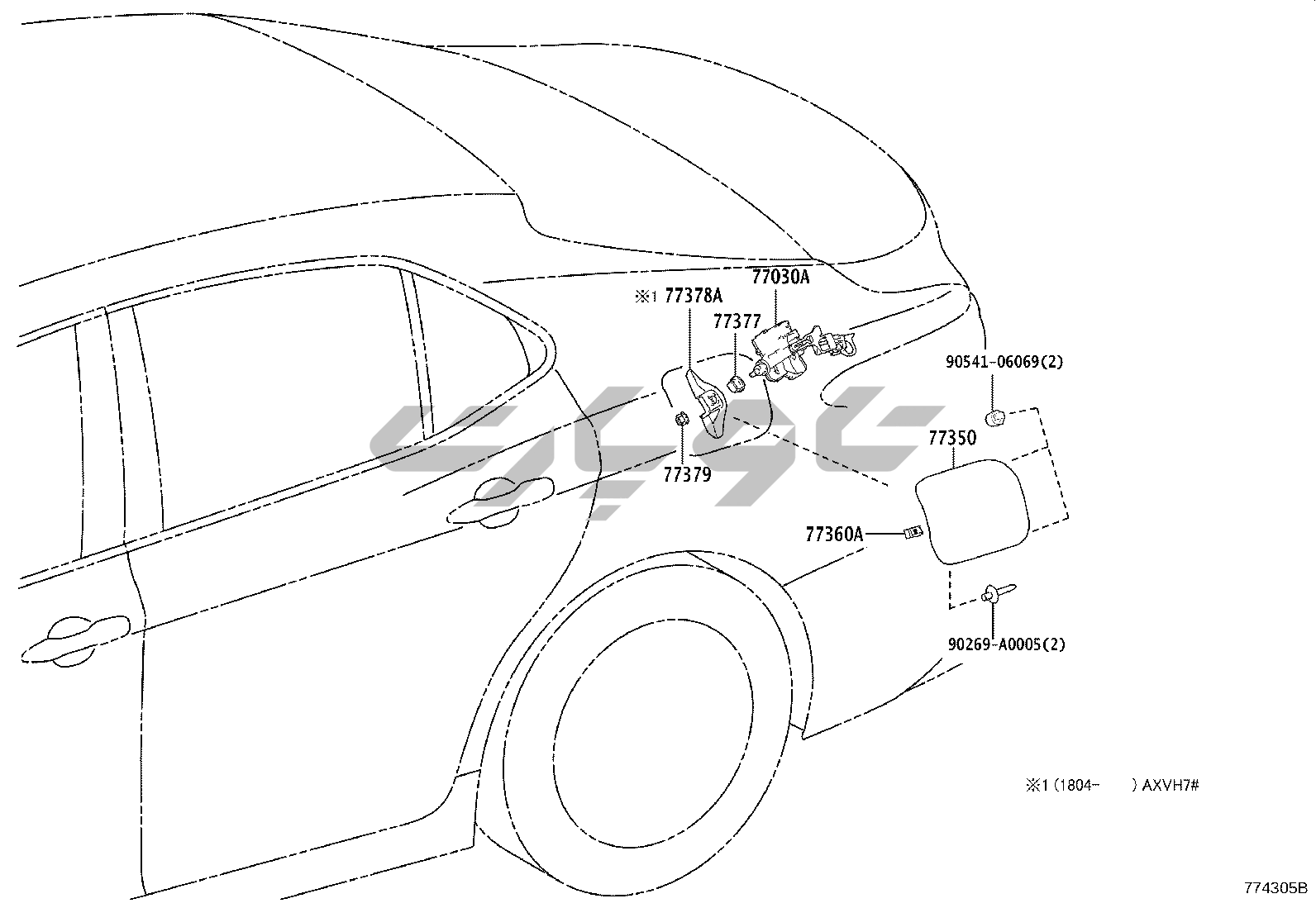 77030A

※1 77378A

77377

90541-06069(2)

77350

77379

77360A

90269-A0005(2)

※1 (1804-　　) AXVH7#

774305B