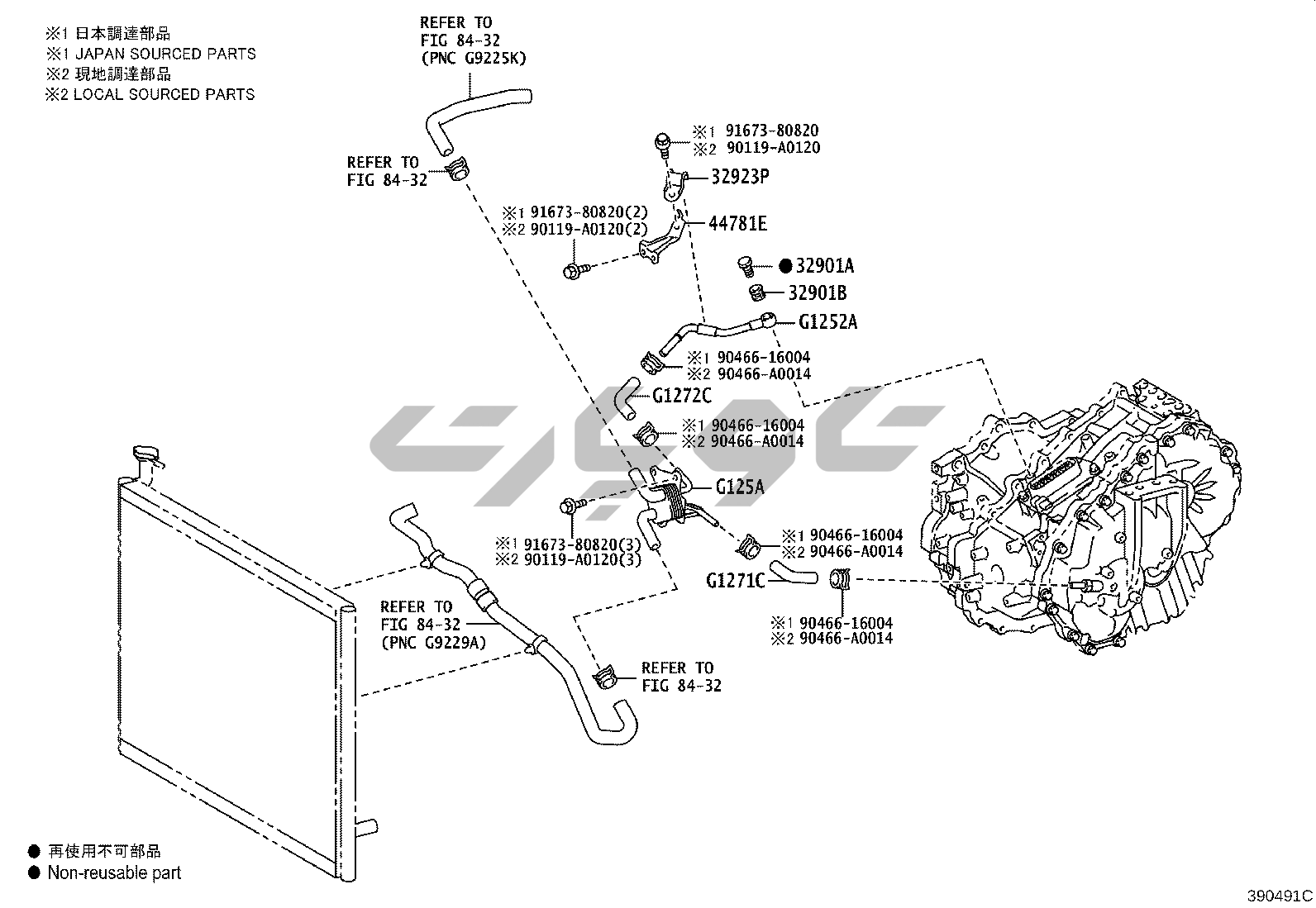 ※1 日本調達部品
※1 JAPAN SOURCED PARTS
※2 現地調達部品
※2 LOCAL SOURCED PARTS

REFER TO
FIG 84-32
(PNC G9225K)

REFER TO
FIG 84-32

※1 91673-80820
※2 90119-A0120

32923P

※1 91673-80820(2)
※2 90119-A0120(2)

44781E

● 32901A

32901B

G1252A

※1 90466-16004
※2 90466-A0014

G1272C

※1 90466-16004
※2 90466-A0014

G125A

※1 91673-80820(3)
※2 90119-A0120(3)

※1 90466-16004
※2 90466-A0014

G1271C

※1 90466-16004
※2 90466-A0014

REFER TO
FIG 84-32
(PNC G9229A)

REFER TO
FIG 84-32

● 再使用不可部品
● Non-reusable part

390491C