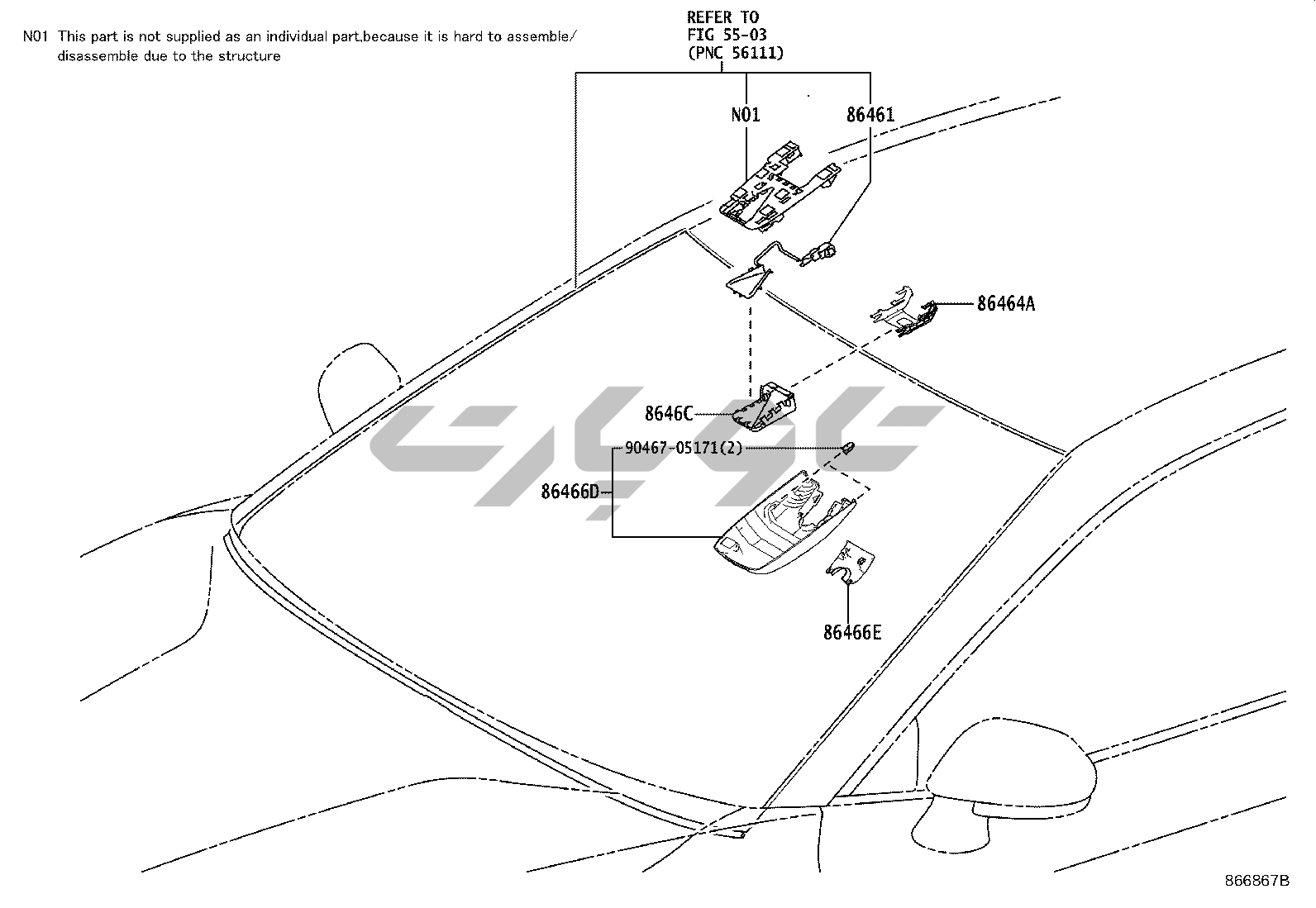 N01 This part is not supplied as an individual part.because it is hard to assemble/ disassemble due to the structure

REFER TO
FIG 55-03
(PNC 56111)

N01

86461

86464A

8646C

90467-05171(2)

86466D

86466E

866867B