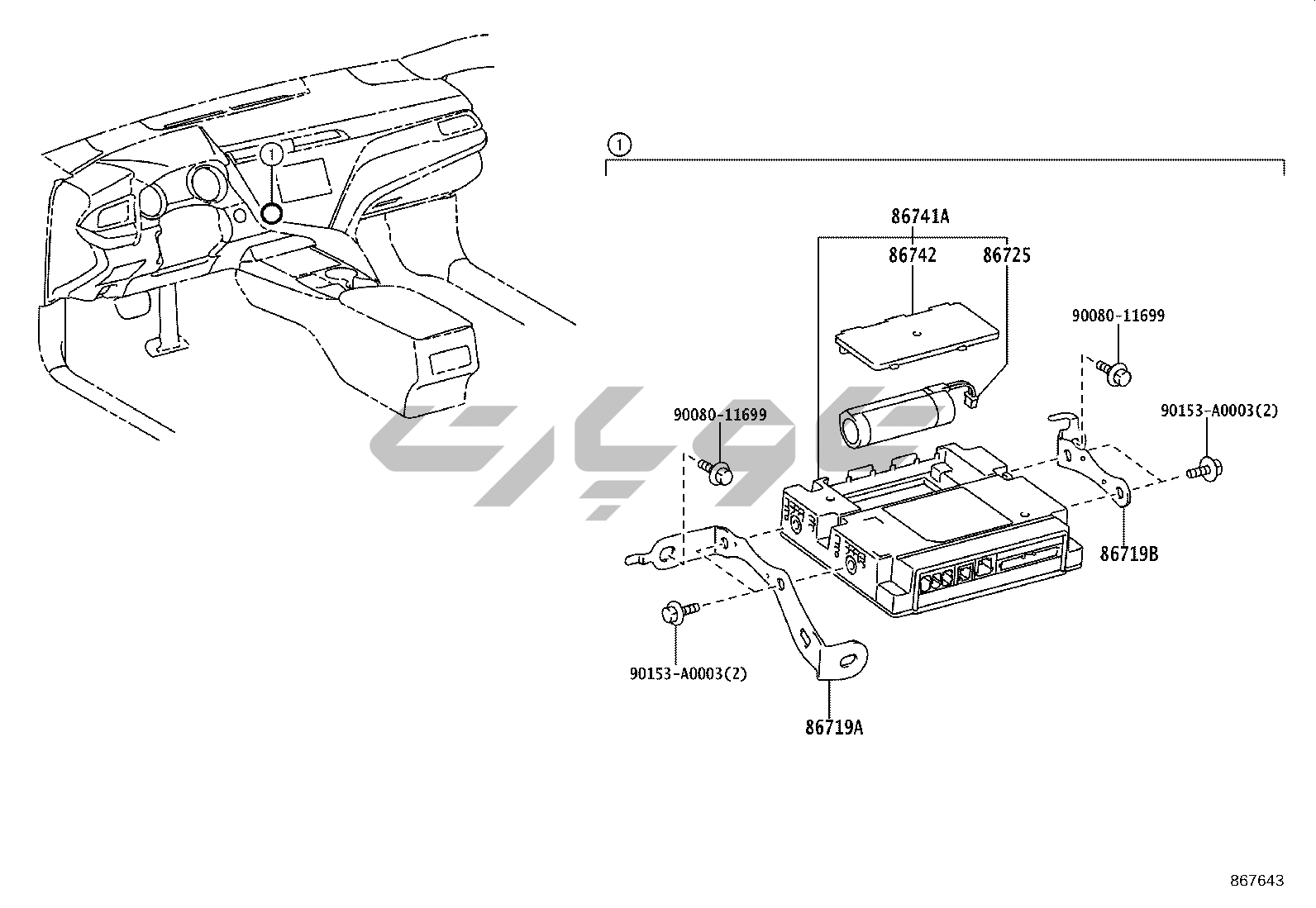 1

1

86741A

86742

86725

90080-11699

90080-11699

90153-A0003(2)

86719B

90153-A0003(2)

86719A

867643