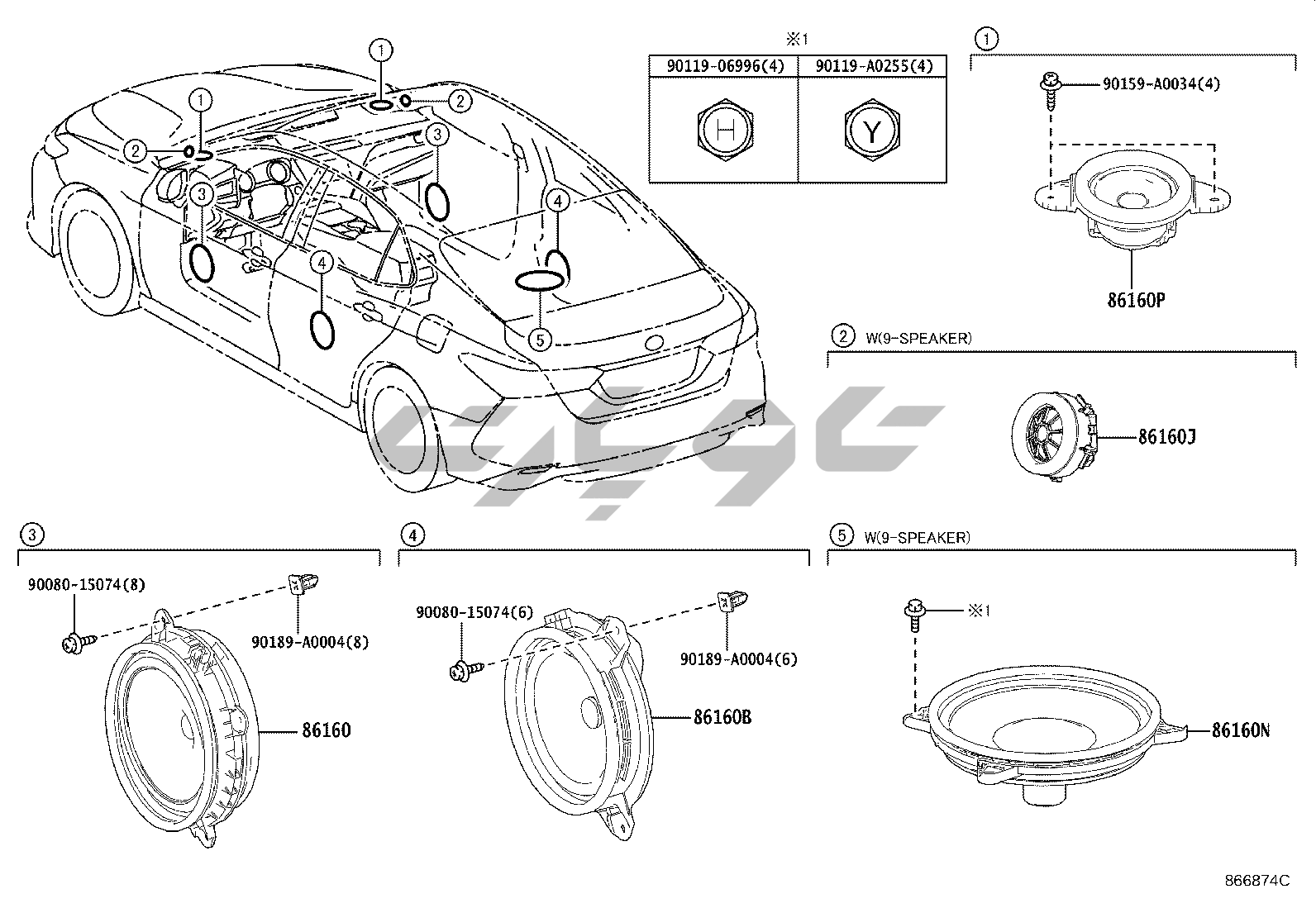 1
2
1
2
3
3
4
4
5

※1

| 90119-06996(4) | 90119-A0255(4) |
|---|---|
| H | Y |

1
90159-A0034(4)
86160P

2 W(9-SPEAKER)
86160J

3
90080-15074(8)
90189-A0004(8)
86160

4
90080-15074(6)
90189-A0004(6)
86160B

5 W(9-SPEAKER)
※1
86160N

866874C