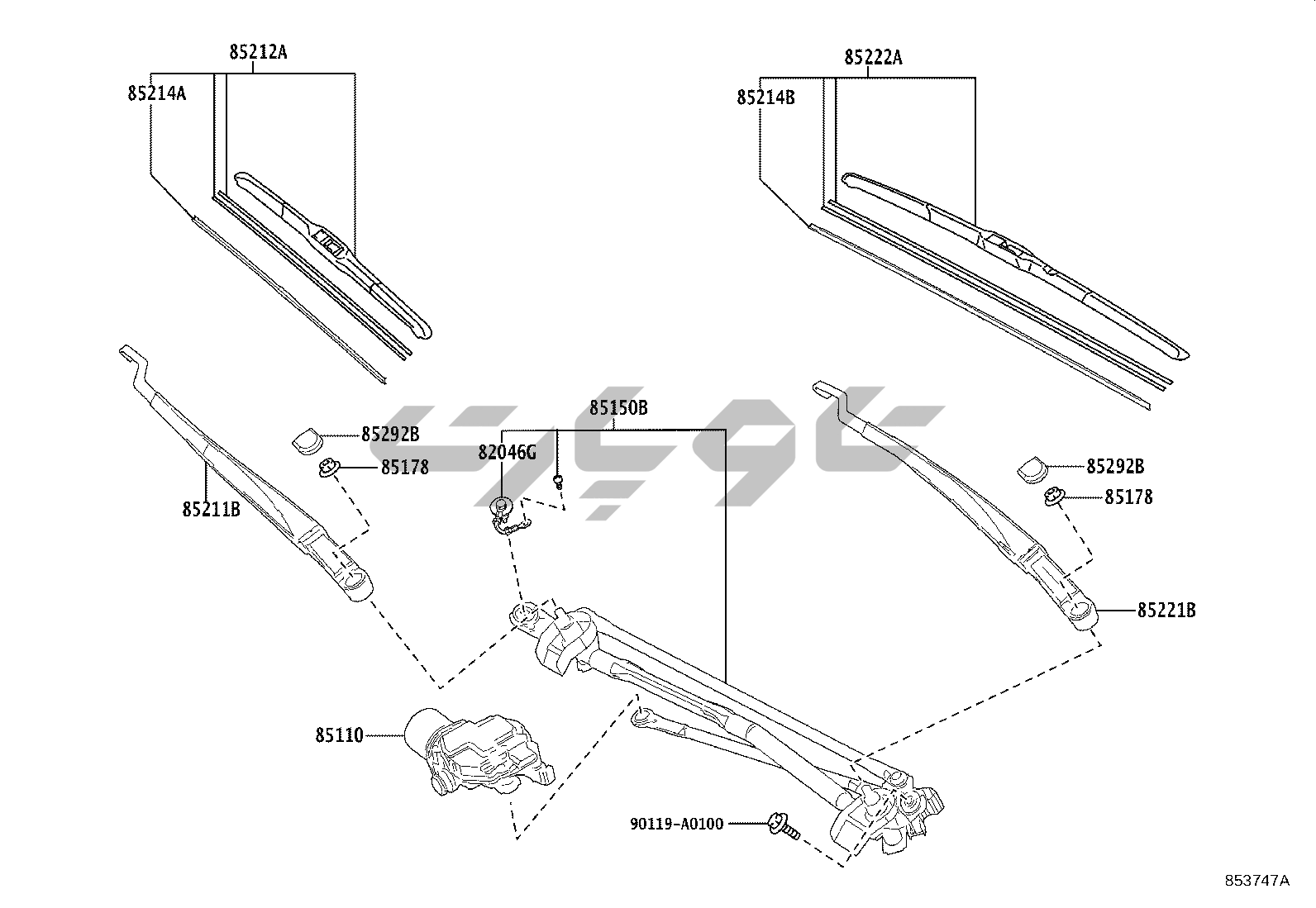 85212A
85214A
85222A
85214B
85150B
85292B
82046G
85178
85211B
85292B
85178
85221B
85110
90119-A0100
853747A