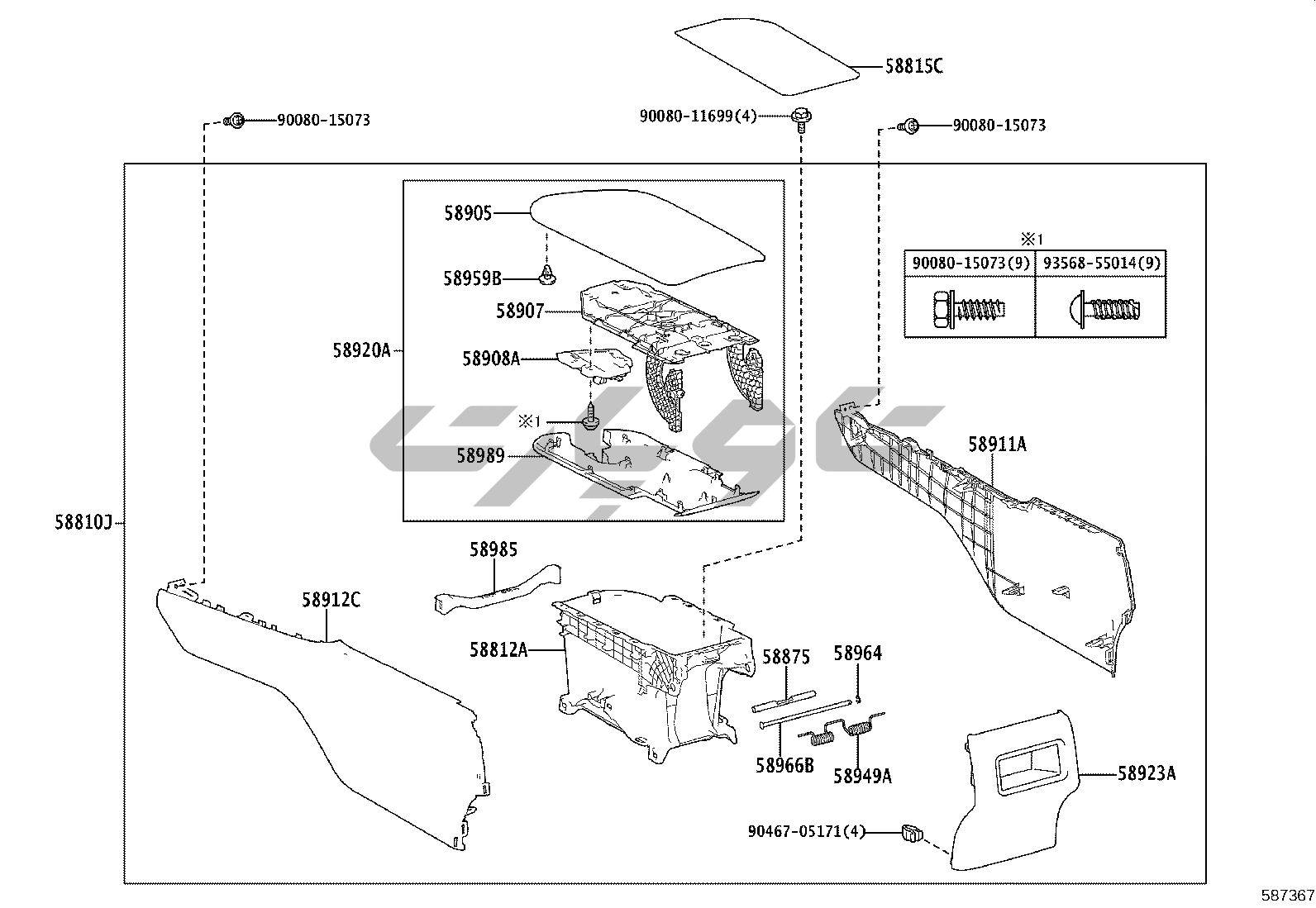 58815C

90080-15073

90080-11699(4)

90080-15073

58905

58959B

58907

58920A

58908A

※1

58989

※1

| 90080-15073(9) | 93568-55014(9) |
|---|---|
| | |

58911A

58810J

58985

58912C

58812A

58875

58964

58966B

58949A

58923A

90467-05171(4)

587367