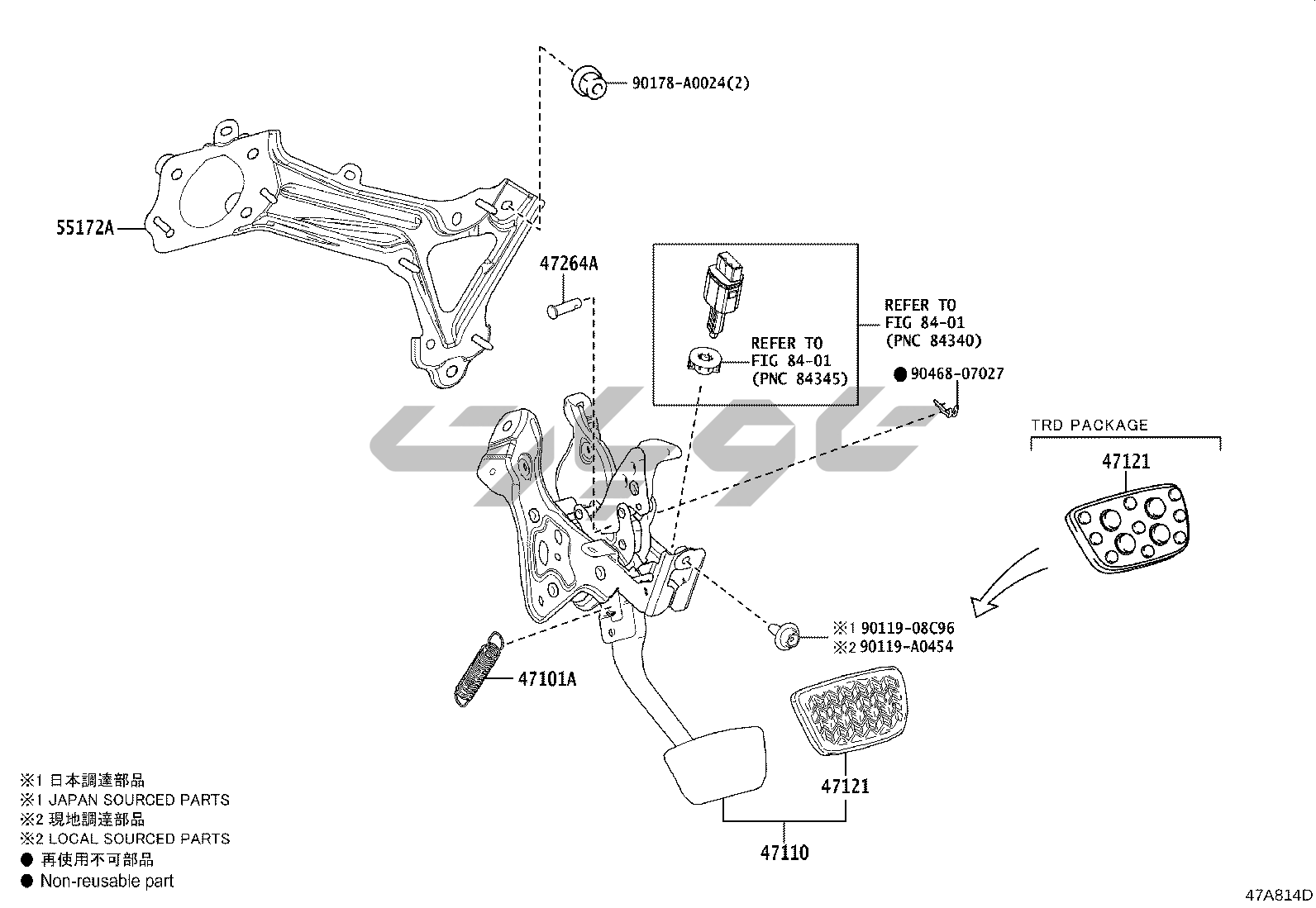 90178-A0024(2)

55172A

47264A

REFER TO
FIG 84-01
(PNC 84340)

REFER TO
FIG 84-01
(PNC 84345)

● 90468-07027

TRD PACKAGE

47121

※1 90119-08C96
※2 90119-A0454

47101A

47121

47110

※1 日本調達部品
※1 JAPAN SOURCED PARTS
※2 現地調達部品
※2 LOCAL SOURCED PARTS
● 再使用不可部品
● Non-reusable part

47A814D