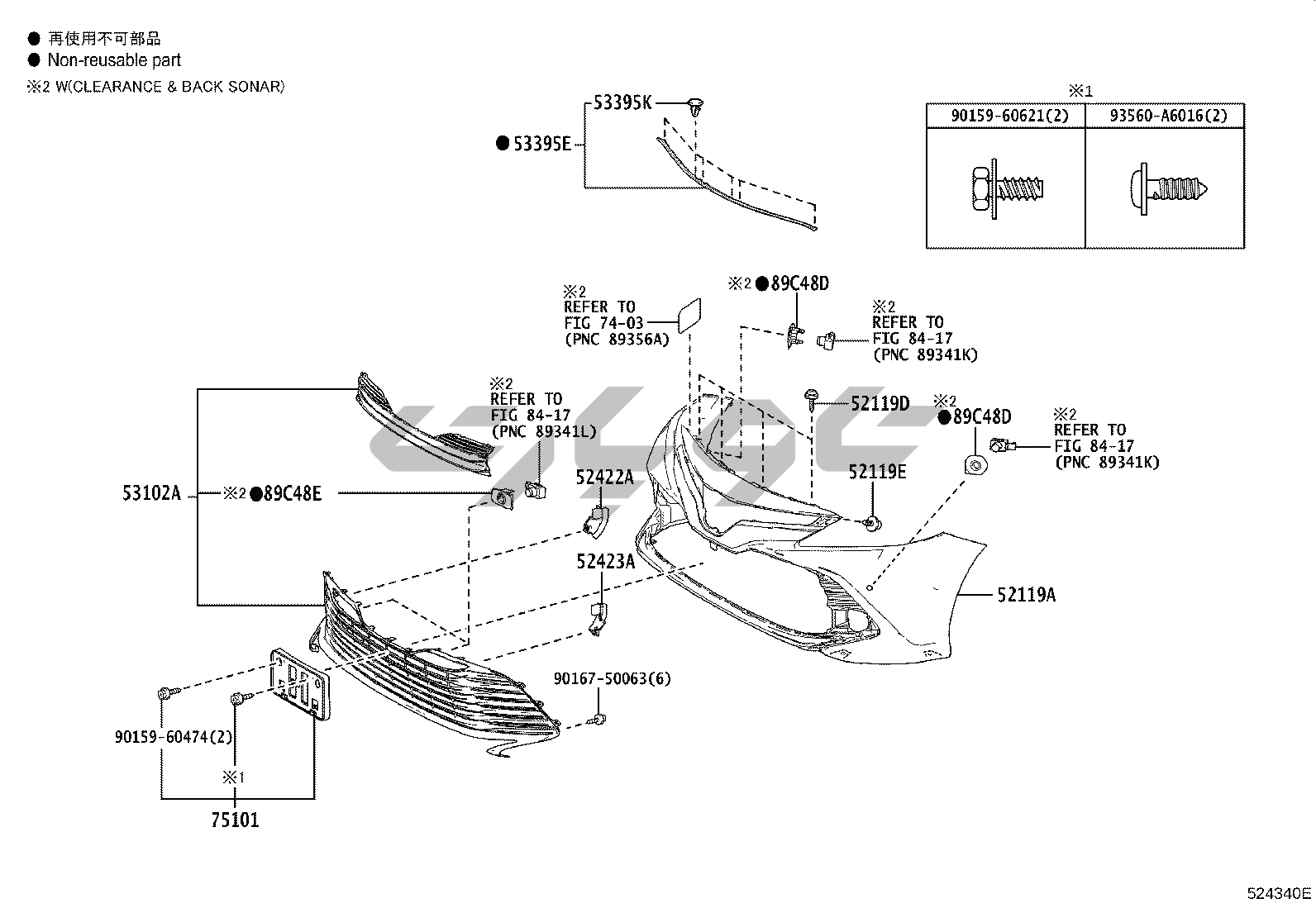 ● 再使用不可部品
● Non-reusable part
※2 W(CLEARANCE & BACK SONAR)

53395K
●53395E

※1
| 90159-60621(2) | 93560-A6016(2) |
|---|---|
| | |

※2 REFER TO FIG 74-03 (PNC 89356A)

※2 ●89C48D

※2 REFER TO FIG 84-17 (PNC 89341K)

※2 REFER TO FIG 84-17 (PNC 89341L)

52119D

※2 ●89C48D

※2 REFER TO FIG 84-17 (PNC 89341K)

53102A

※2 ●89C48E

52422A

52119E

52423A

52119A

90167-50063(6)

90159-60474(2)

※1

75101

524340E