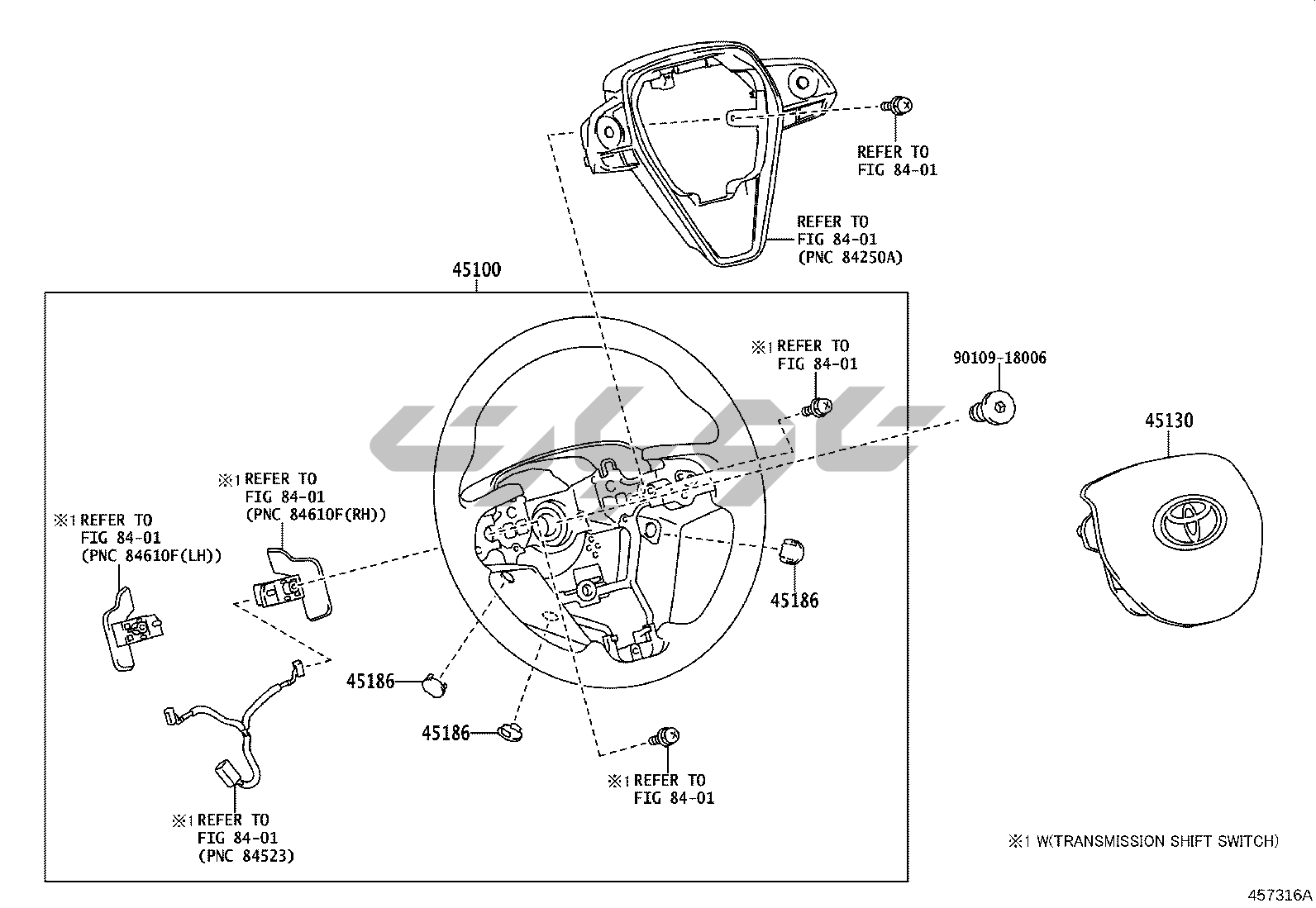 REFER TO
FIG 84-01

REFER TO
FIG 84-01
(PNC 84250A)

45100

※1 REFER TO
FIG 84-01

90109-18006

45130

※1 REFER TO
FIG 84-01
(PNC 84610F(RH))

※1 REFER TO
FIG 84-01
(PNC 84610F(LH))

45186

45186

45186

※1 REFER TO
FIG 84-01

※1 REFER TO
FIG 84-01
(PNC 84523)

※1 W(TRANSMISSION SHIFT SWITCH)

457316A