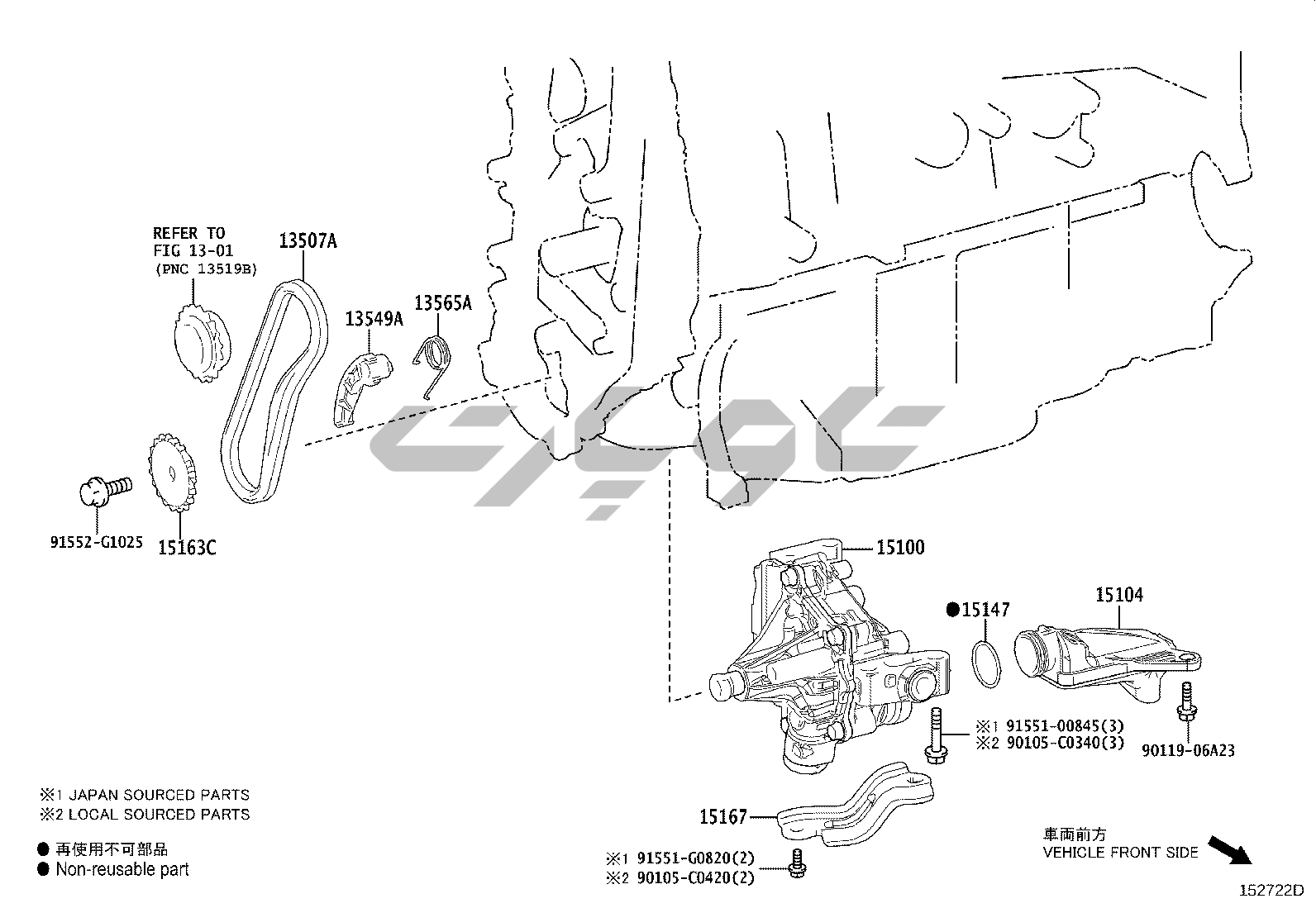 REFER TO
FIG 13-01
(PNC 13519B)

13507A

13549A

13565A

91552-G1025

15163C

15100

●15147

15104

※1 91551-00845(3)
※2 90105-C0340(3)

90119-06A23

15167

※1 91551-G0820(2)
※2 90105-C0420(2)

※1 JAPAN SOURCED PARTS
※2 LOCAL SOURCED PARTS

● 再使用不可部品
● Non-reusable part

車両前方
VEHICLE FRONT SIDE

152722D