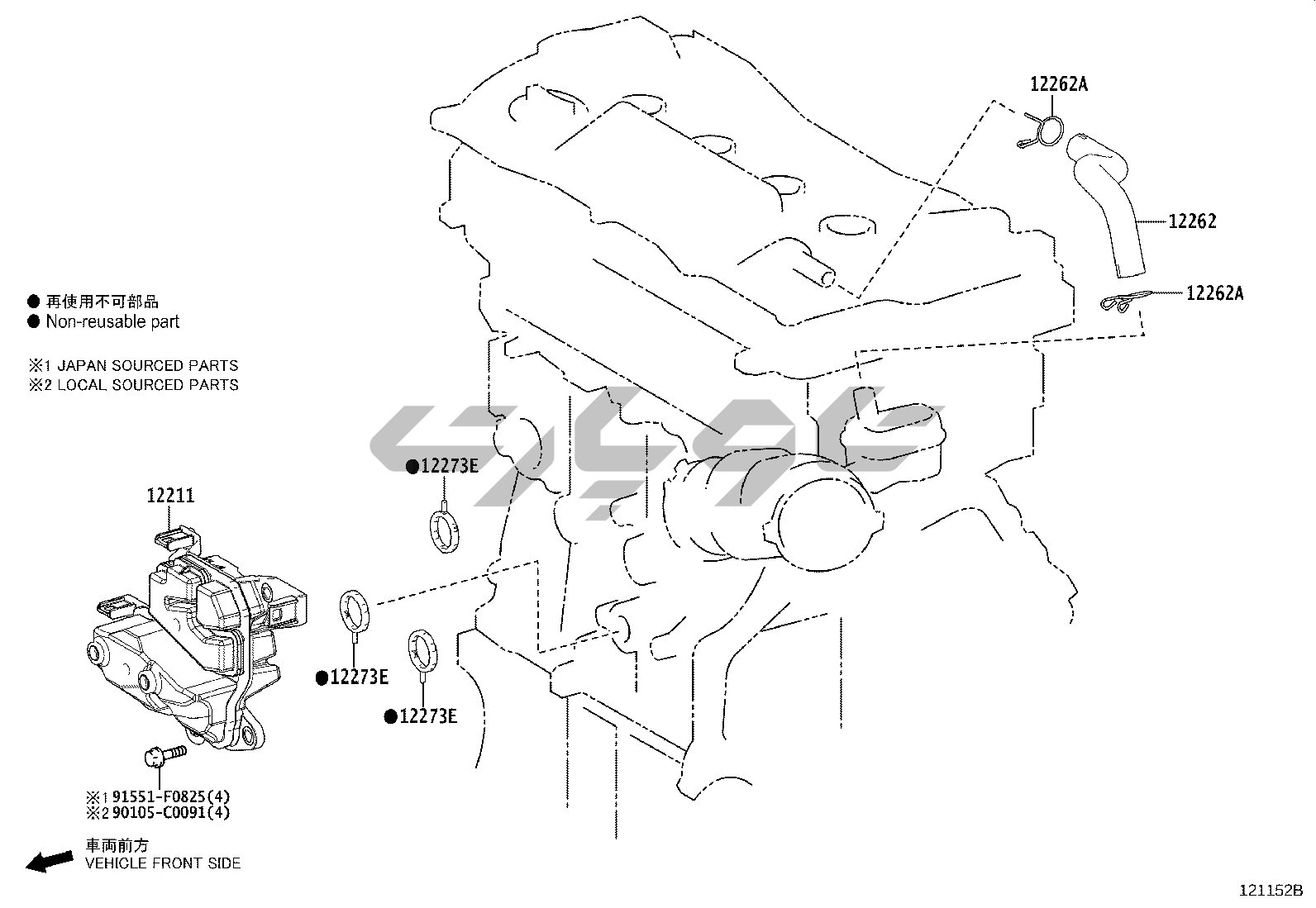 12262A
12262
12262A

● 再使用不可部品
● Non-reusable part

※1 JAPAN SOURCED PARTS
※2 LOCAL SOURCED PARTS

●12273E

12211

●12273E

●12273E

※1 91551-F0825(4)
※2 90105-C0091(4)

車両前方
VEHICLE FRONT SIDE

121152B