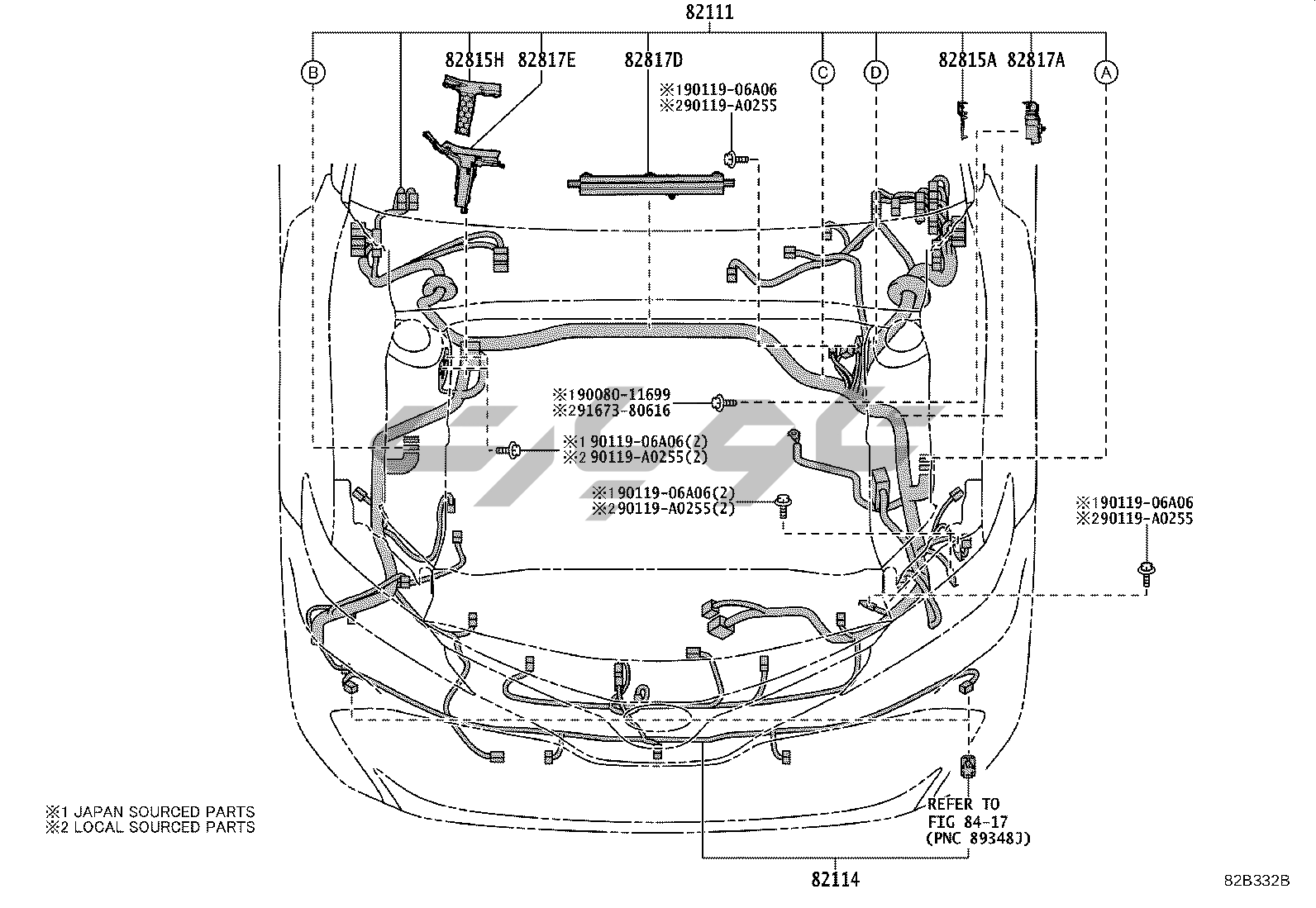 82111

B

82815H 82817E

82817D

※190119-06A06
※290119-A0255

C

D

82815A 82817A

A

※190080-11699
※291673-80616

※1 90119-06A06(2)
※2 90119-A0255(2)

※190119-06A06(2)
※290119-A0255(2)

※190119-06A06
※290119-A0255

※1 JAPAN SOURCED PARTS
※2 LOCAL SOURCED PARTS

REFER TO
FIG 84-17
(PNC 89348J)

82114

82B332B