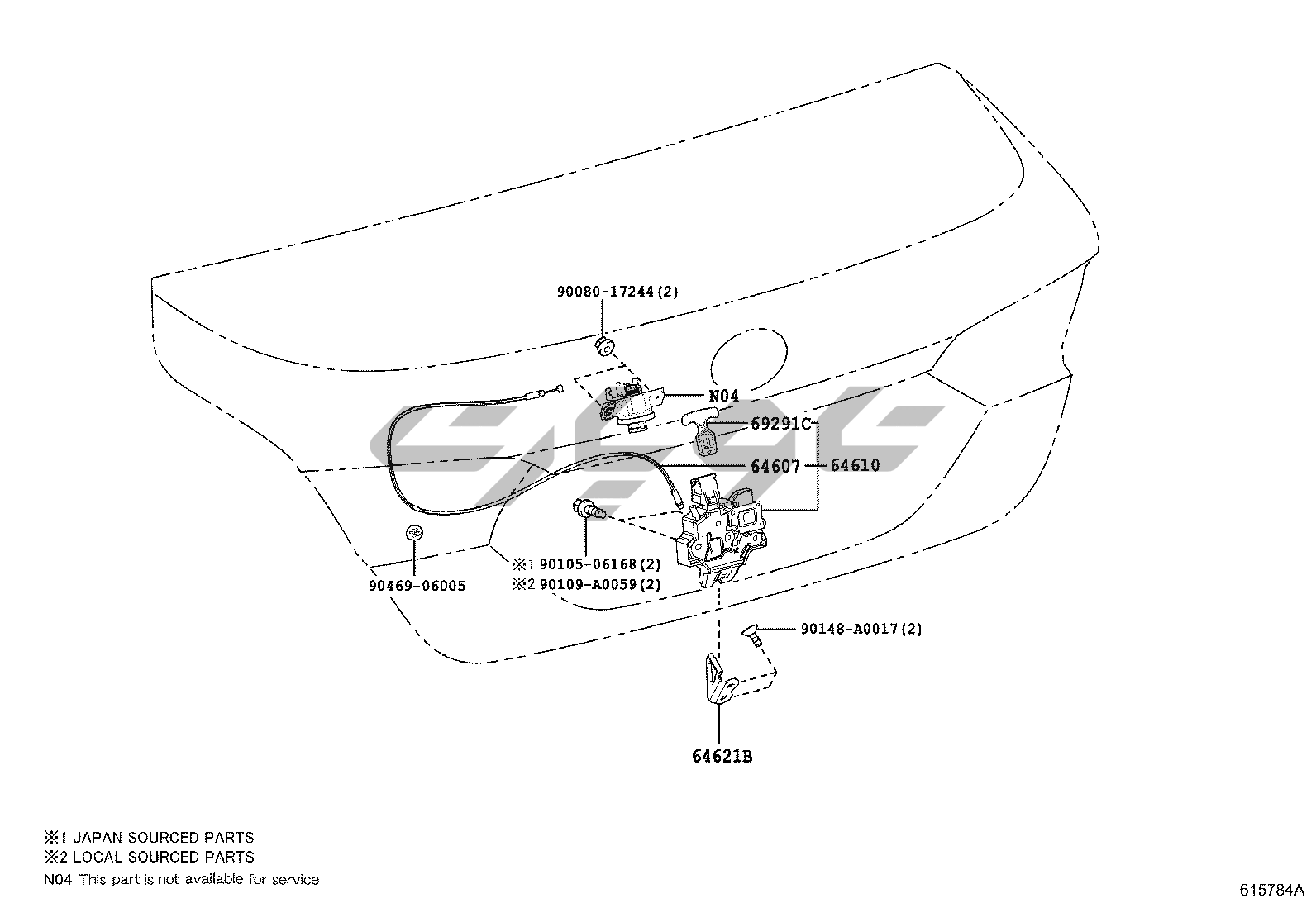 90080-17244(2)

N04

69291C

64607

64610

90469-06005

※1 90105-06168(2)
※2 90109-A0059(2)

90148-A0017(2)

64621B

※1 JAPAN SOURCED PARTS
※2 LOCAL SOURCED PARTS
N04 This part is not available for service

615784A