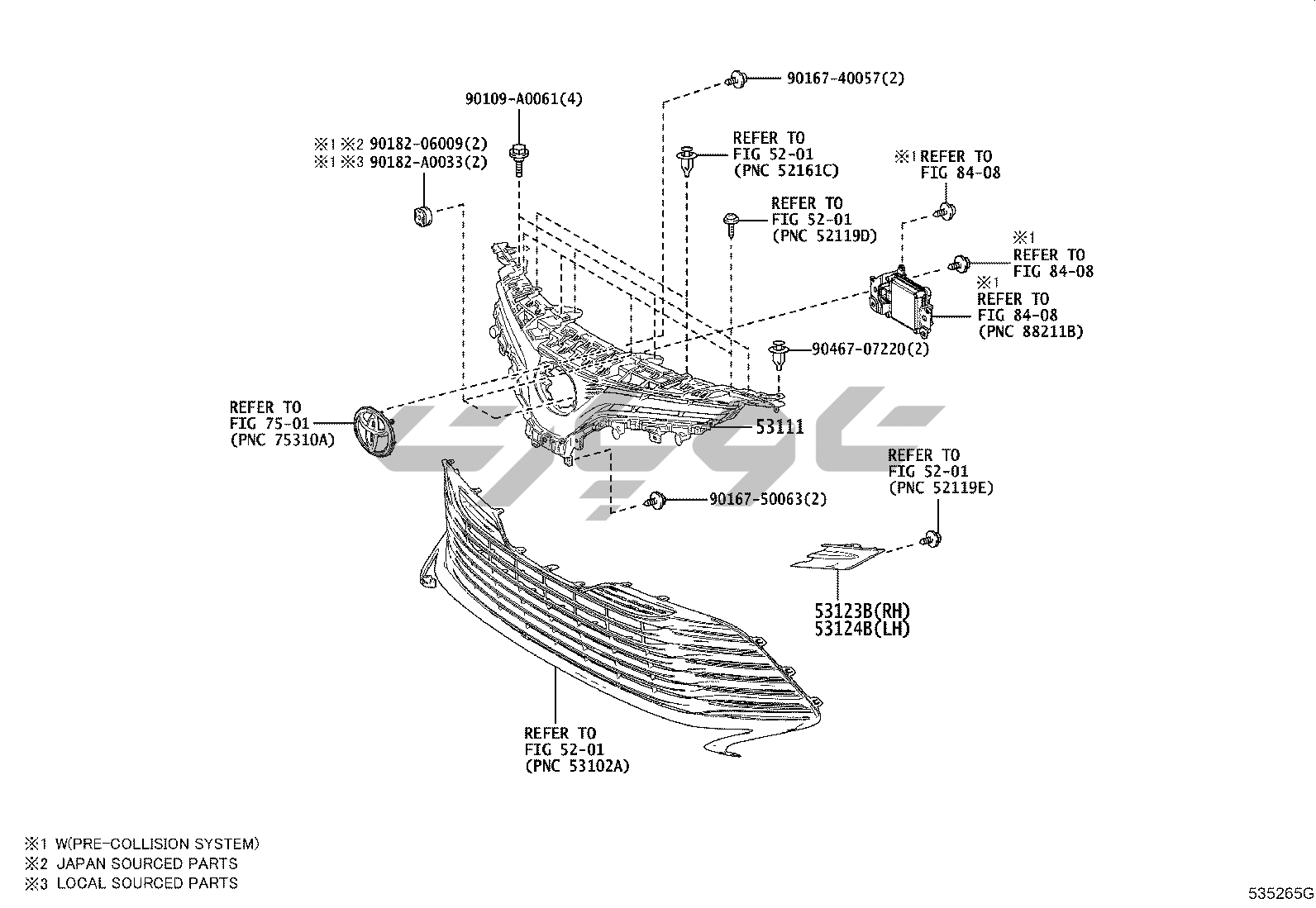 90167-40057(2)

90109-A0061(4)

※1 ※2 90182-06009(2)
※1 ※3 90182-A0033(2)

REFER TO
FIG 52-01
(PNC 52161C)

※1 REFER TO
FIG 84-08

REFER TO
FIG 52-01
(PNC 52119D)

※1
REFER TO
FIG 84-08

※1
REFER TO
FIG 84-08
(PNC 88211B)

90467-07220(2)

REFER TO
FIG 75-01
(PNC 75310A)

53111

REFER TO
FIG 52-01
(PNC 52119E)

90167-50063(2)

53123B(RH)
53124B(LH)

REFER TO
FIG 52-01
(PNC 53102A)

※1 W(PRE-COLLISION SYSTEM)
※2 JAPAN SOURCED PARTS
※3 LOCAL SOURCED PARTS

535265G