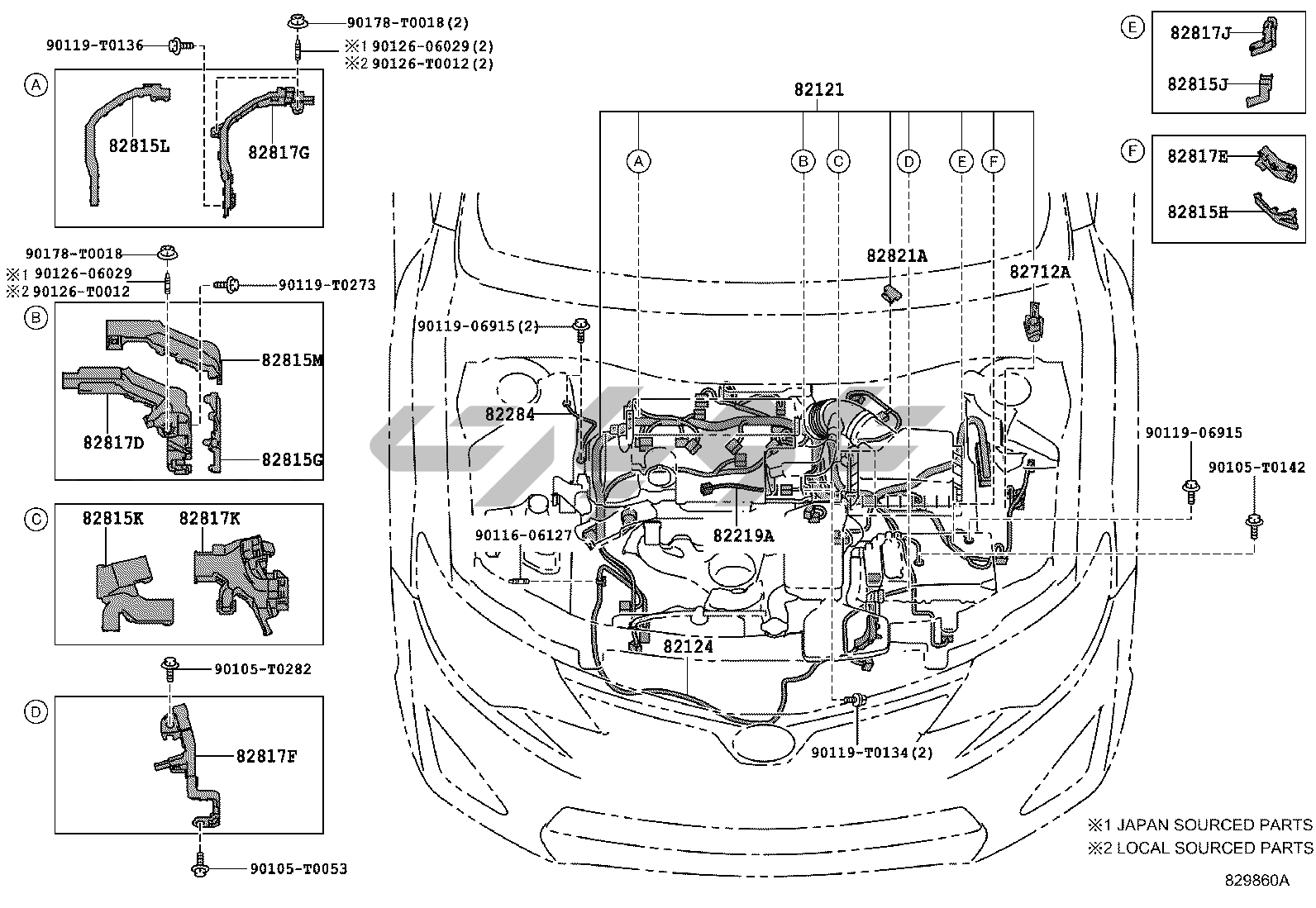 90119-T0136
90178-T0018(2)
※1 90126-06029(2)
※2 90126-T0012(2)

A
82815L
82817G

90178-T0018
※1 90126-06029
※2 90126-T0012
90119-T0273

B
82815M
82817D
82815G

C
82815K
82817K

90105-T0282
D
82817F
90105-T0053

82121
A B C D E F
82821A
82712A
90119-06915(2)
82284
82219A
90116-06127
82124
90119-T0134(2)
90119-06915
90105-T0142

E
82817J
82815J

F
82817E
82815H

※1 JAPAN SOURCED PARTS
※2 LOCAL SOURCED PARTS
829860A