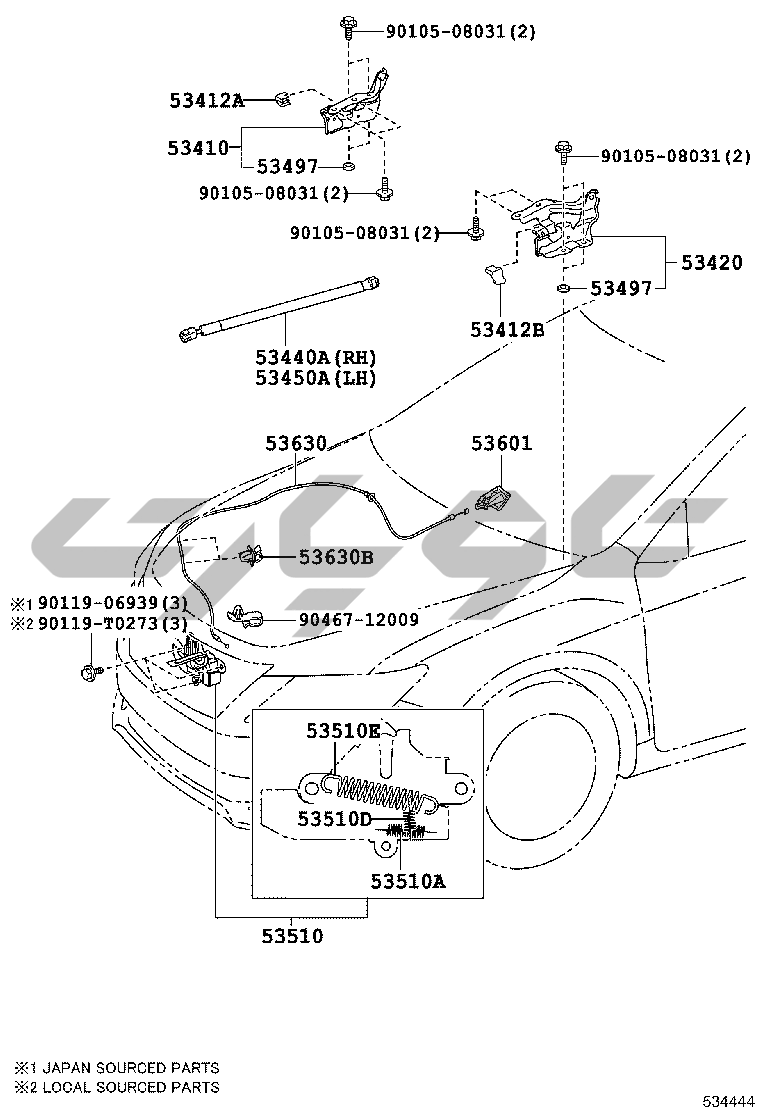 90105-08031(2)
53412A
53410
53497
90105-08031(2)
90105-08031(2)
90105-08031(2)
53420
53497
53412B
53440A(RH)
53450A(LH)
53630
53601
53630B
※1 90119-06939(3)
※2 90119-T0273(3)
90467-12009
53510E
53510D
53510A
53510

※1 JAPAN SOURCED PARTS
※2 LOCAL SOURCED PARTS
534444